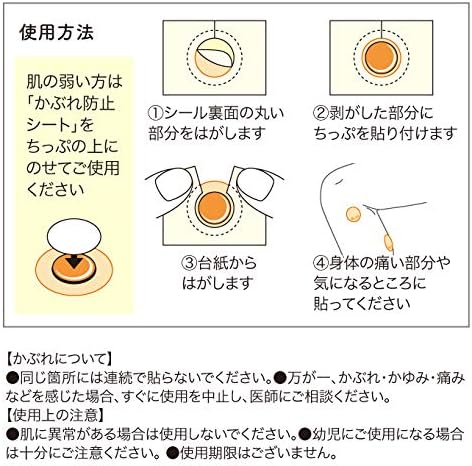 使用方法

肌の弱い方は「かぶれ防止シート」をちっぷの上にのせてご使用ください

①シール裏面の丸い部分をはがします

②剥がした部分にちっぷを貼り付けます

③台紙からはがします

④身体の痛い部分や気になるところに貼ってください

【かぶれについて】
●同じ箇所には連続で貼らないでください。●万が一、かぶれ・かゆみ・痛みなどを感じた場合、すぐに使用を中止し、医師にご相談ください。
【使用上の注意】
●肌に異常がある場合は使用しないでください。●幼児にご使用になる場合は十分にご注意ください。●使用期限はございません。