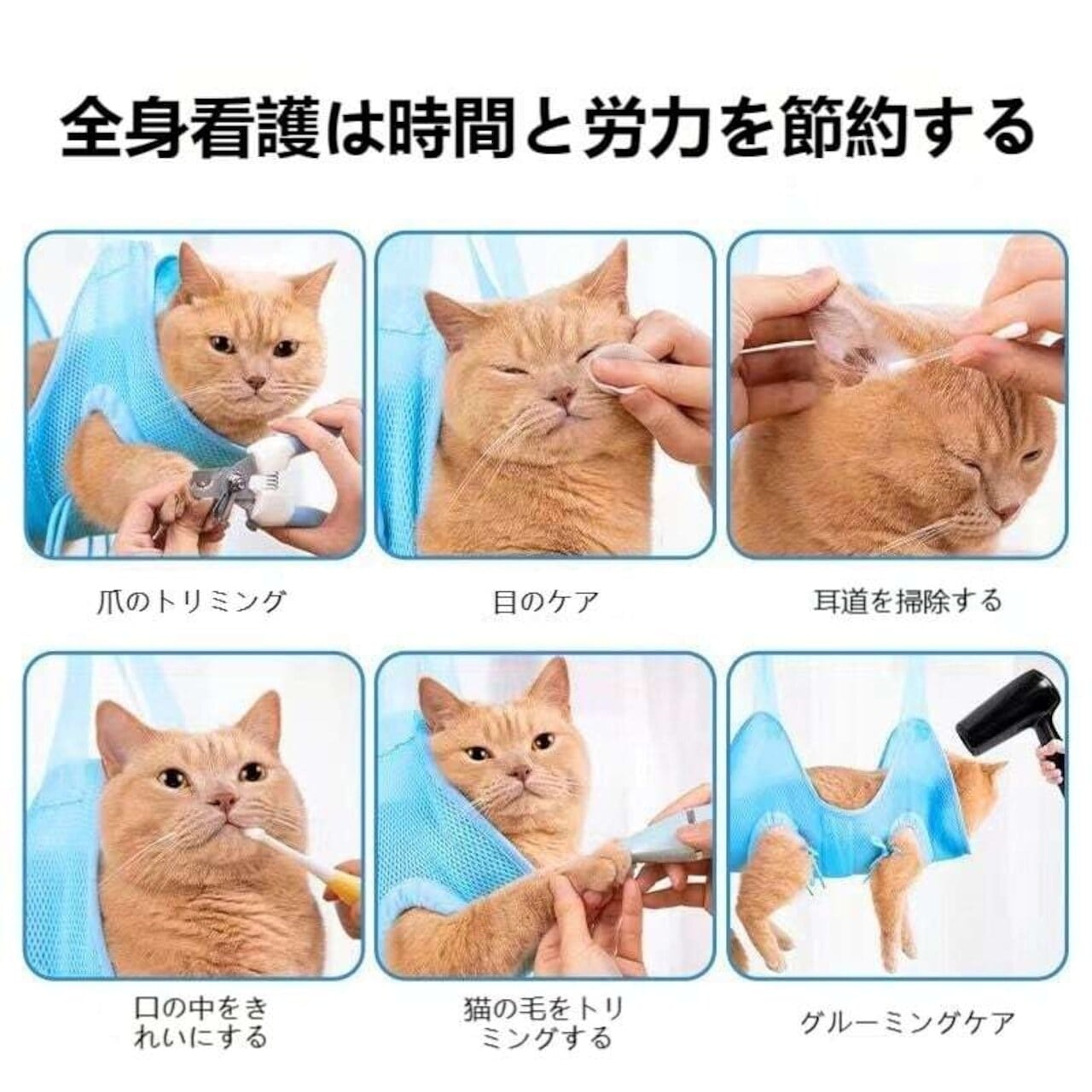 全身看護は時間と労力を節約する

爪のトリミング

目のケア

耳道を掃除する

口の中をきれいにする

猫の毛をトリミングする

グルーミングケア