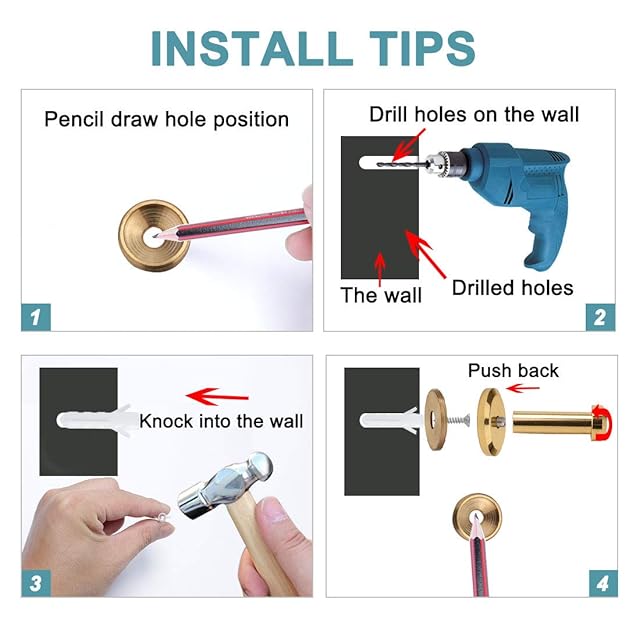 INSTALL TIPS

Pencil draw hole position

1

Drill holes on the wall

The wall

Drilled holes

2

Knock into the wall

3

Push back

4