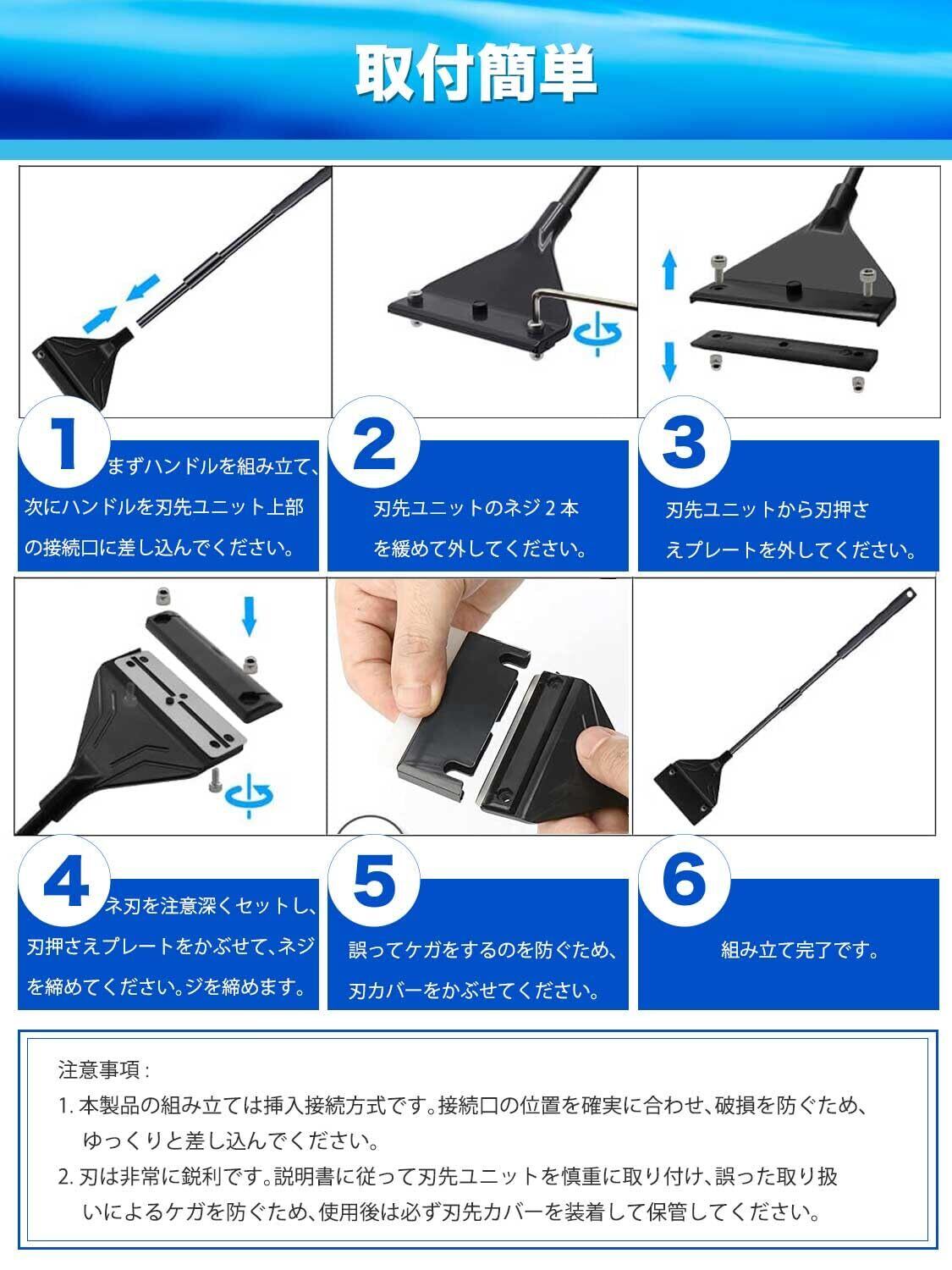 取付簡単

1 まずハンドルを組み立て、次にハンドルを刃先ユニット上部の接続口に差し込んでください。

2 刃先ユニットのネジ２本を緩めて外してください。

3 刃先ユニットから刃押さえプレートを外してください。

4 ネ刃を注意深くセットし、刃押さえプレートをかぶせて、ネジを締めてください。ジを締めます。

5 誤ってケガをするのを防ぐため、刃カバーをかぶせてください。

6 組み立て完了です。

注意事項：
1. 本製品の組み立ては挿入接続方式です。接続口の位置を確実に合わせ、破損を防ぐため、ゆっくりと差し込んでください。
2. 刃は非常に鋭利です。説明書に従って刃先ユニットを慎重に取り付け、誤った取り扱いによるケガを防ぐため、使用後は必ず刃先カバーを装着して保管してください。