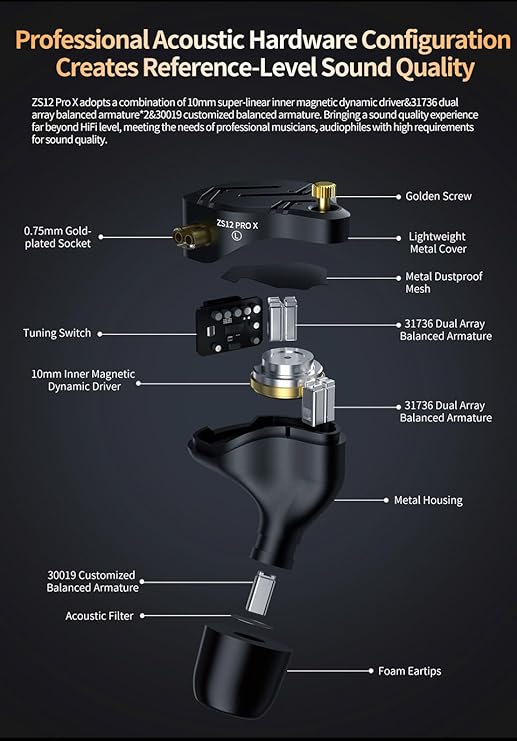 Professional Acoustic Hardware Configuration Creates Reference-Level Sound Quality

ZS12 Pro X adopts a combination of 10mm super-linear inner magnetic dynamic driver&31736 dual array balanced armature*2&30019 customized balanced armature. Bringing a sound quality experience far beyond HiFi level, meeting the needs of professional musicians, audiophiles with high requirements for sound quality.

ZS12 PRO X
L

Golden Screw

0.75mm Gold-plated Socket

Lightweight Metal Cover

Metal Dustproof Mesh

Tuning Switch

31736 Dual Array Balanced Armature

10mm Inner Magnetic Dynamic Driver

31736 Dual Array Balanced Armature

Metal Housing

30019 Customized Balanced Armature

Acoustic Filter

Foam Eartips