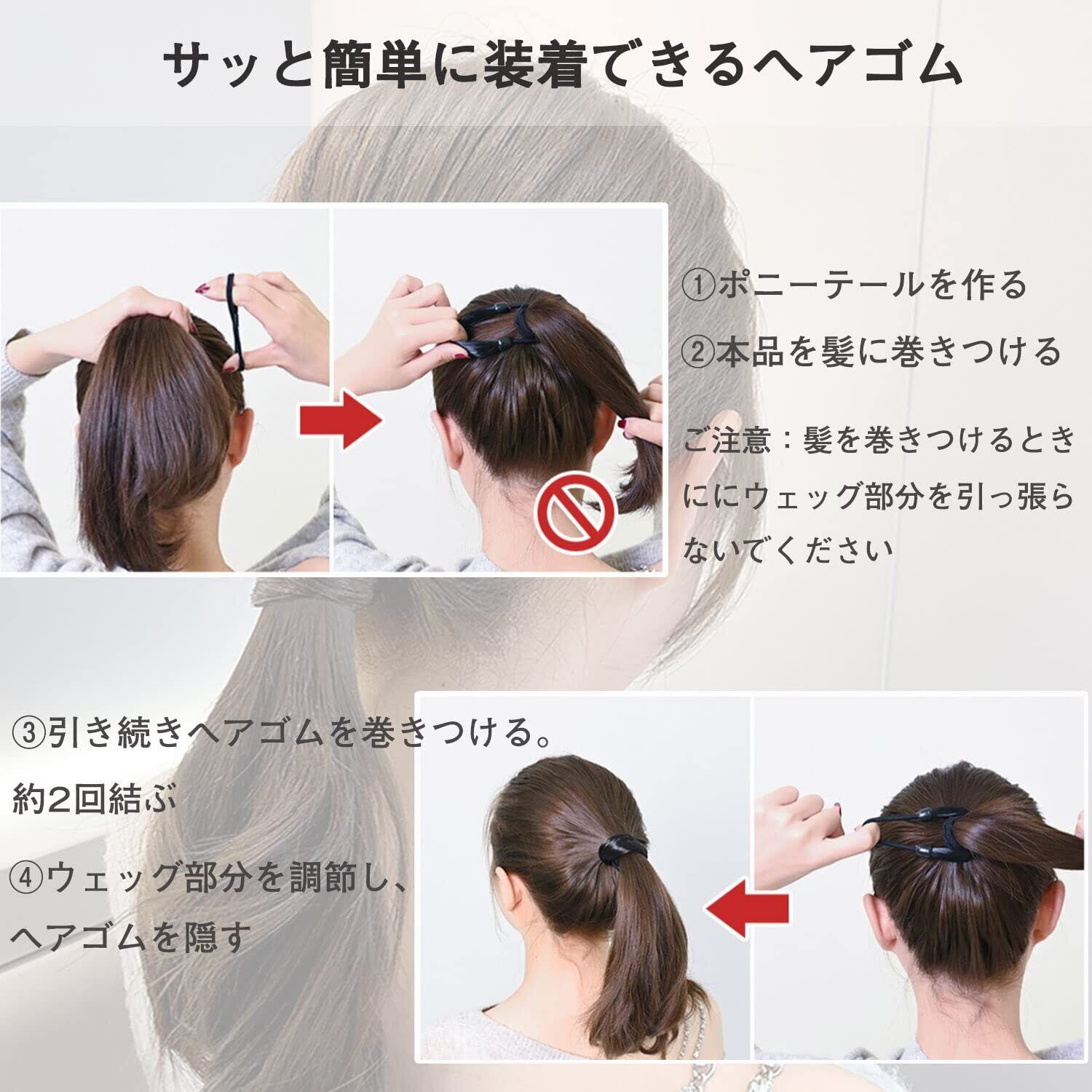 サッと簡単に装着できるヘアゴム

①ポニーテールを作る

②本品を髪に巻きつける

ご注意：髪を巻きつけるときににウェッグ部分を引っ張らないでください

③引き続きヘアゴムを巻きつける。

約2回結ぶ

④ウェッグ部分を調節し、ヘアゴムを隠す