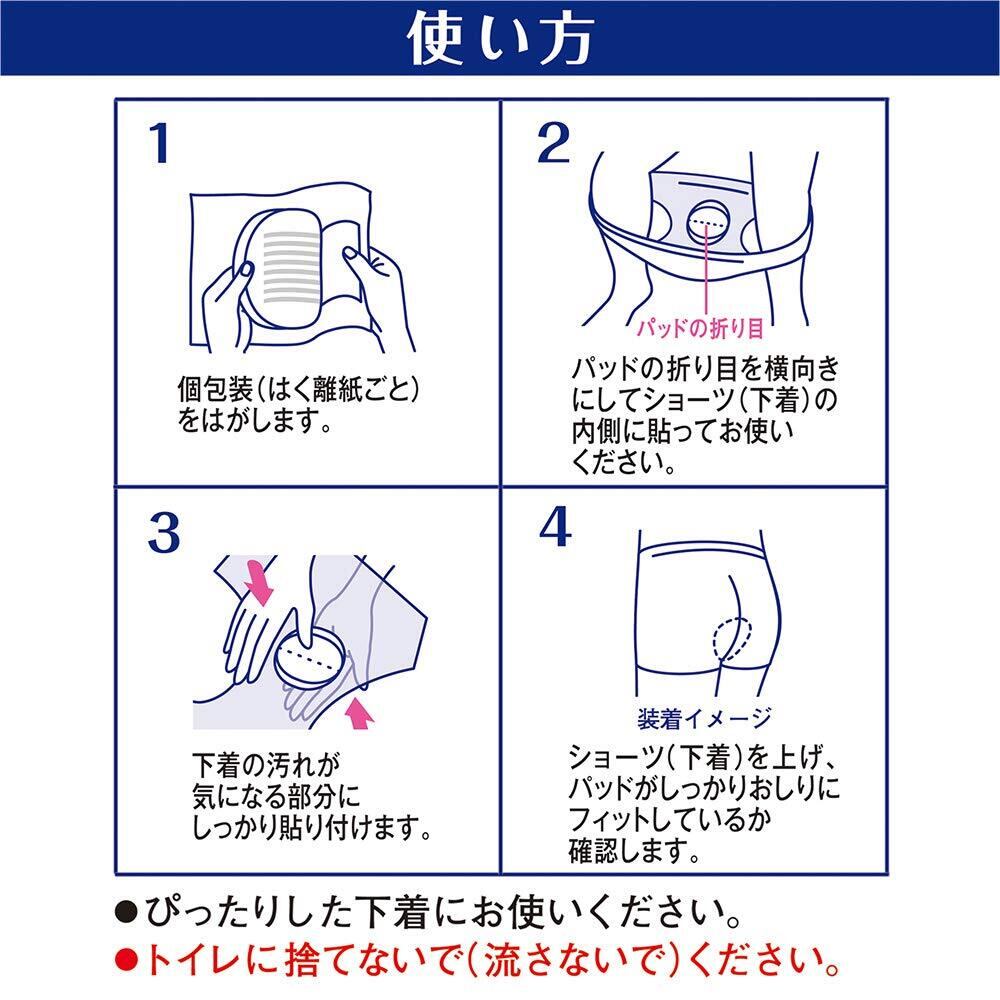 使い方

1

個包装(はく離紙ごと)をはがします。

2

パッドの折り目

パッドの折り目を横向きにしてショーツ(下着)の内側に貼ってお使いください。

3

下着の汚れが気になる部分にしっかり貼り付けます。

4

装着イメージ

ショーツ(下着)を上げ、パッドがしっかりおしりにフィットしているか確認します。

●ぴったりした下着にお使いください。
●トイレに捨てないで(流さないで)ください。