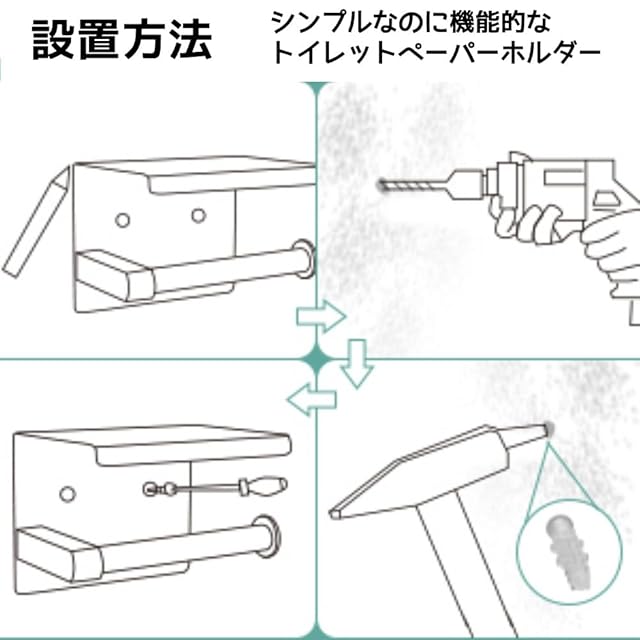 設置方法

シンプルなのに機能的な
トイレットペーパーホルダー