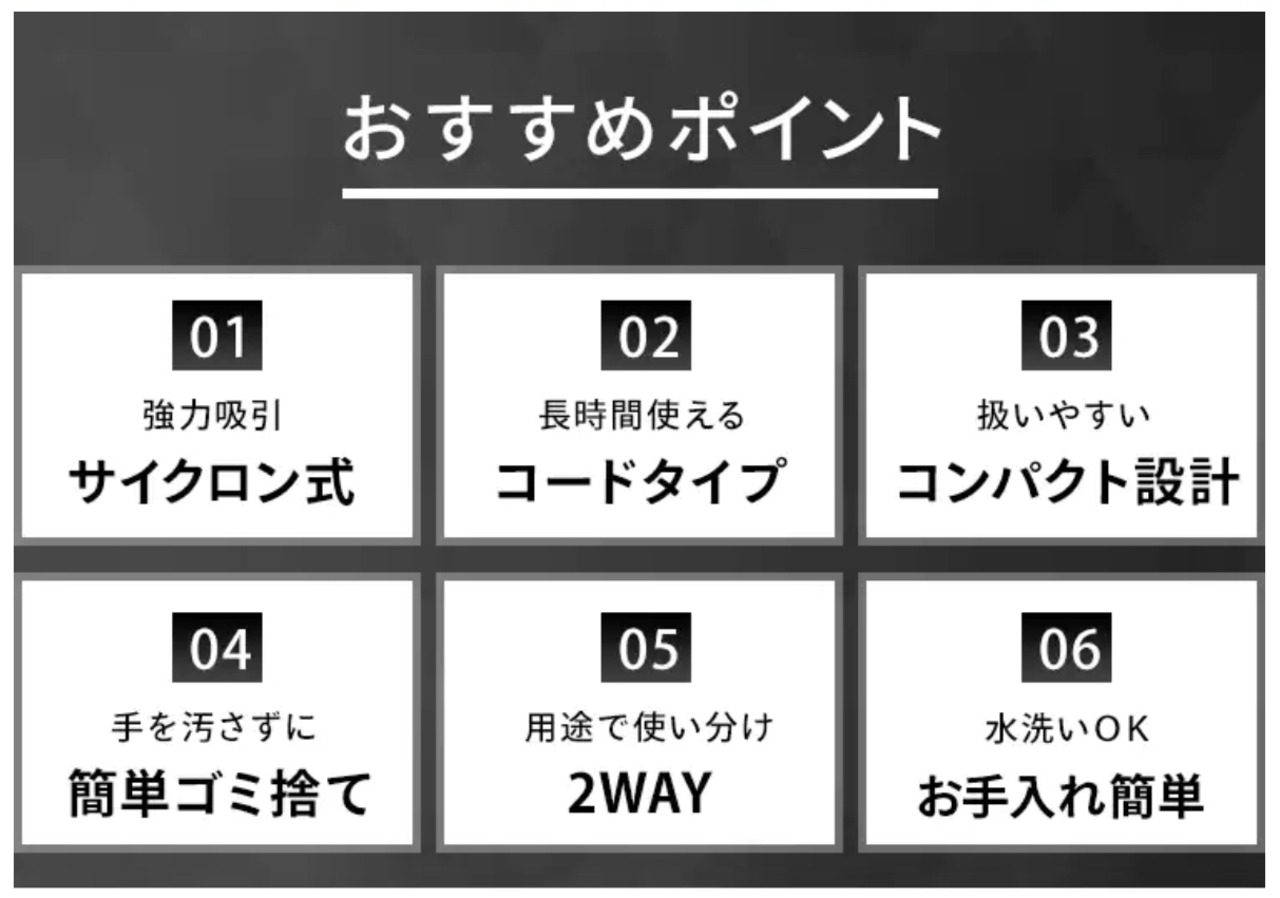 おすすめポイント

01
強力吸引
サイクロン式

02
長時間使える
コードタイプ

03
扱いやすい
コンパクト設計

04
手を汚さずに
簡単ゴミ捨て

05
用途で使い分け
2WAY

06
水洗いOK
お手入れ簡単