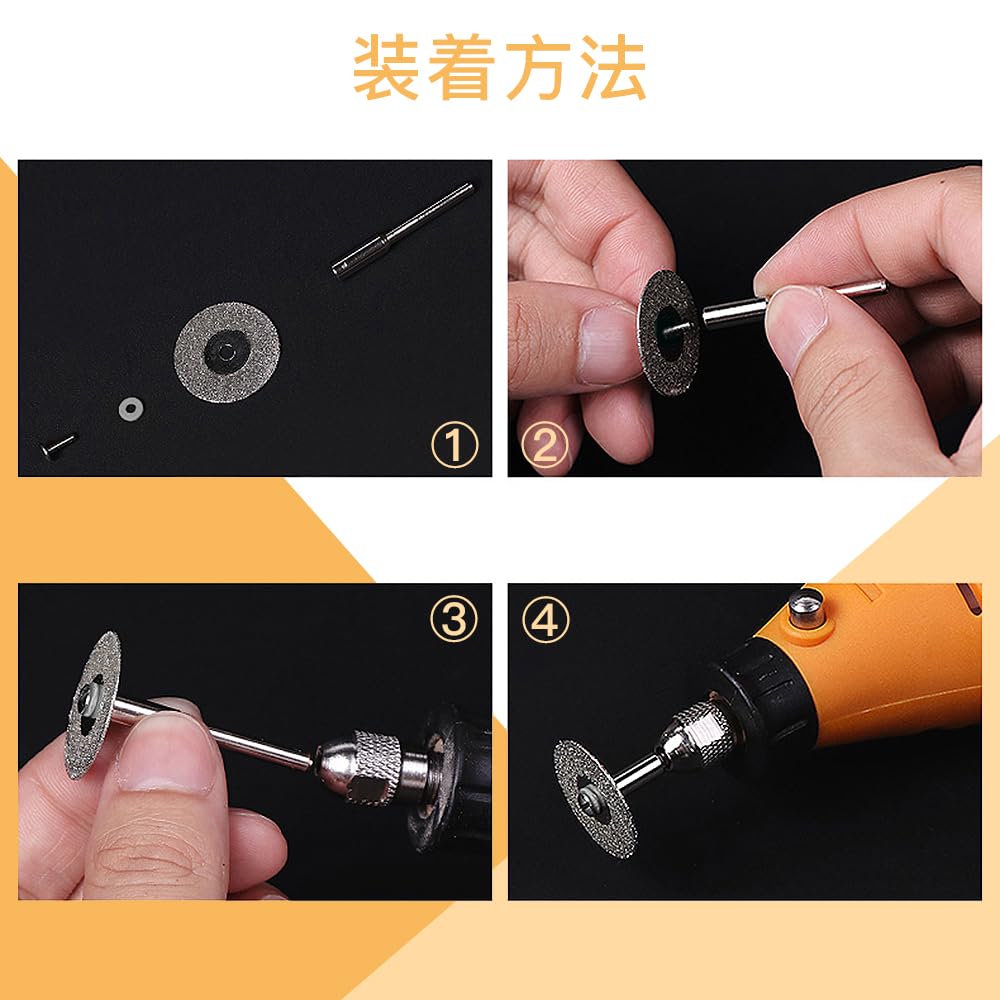 装着方法

①

②

③

④