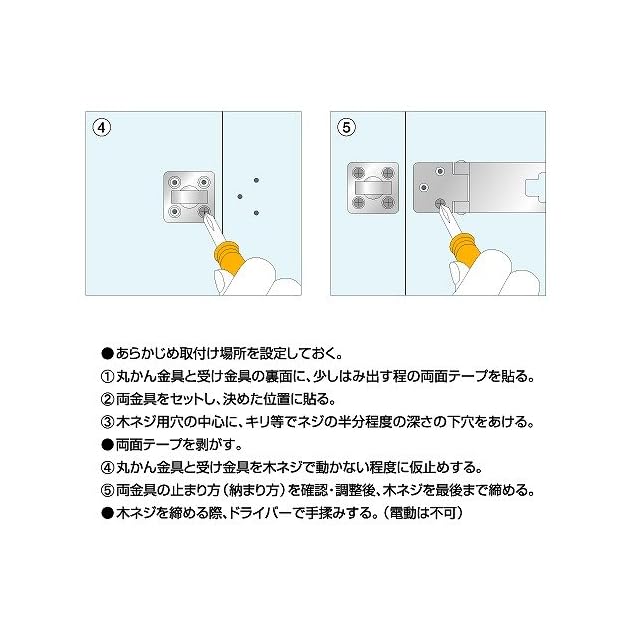 ④

⑤

●あらかじめ取付け場所を設定しておく。
①丸かん金具と受け金具の裏面に、少しはみ出す程の両面テープを貼る。
②両金具をセットし、決めた位置に貼る。
③木ネジ用穴の中心に、キリ等でネジの半分程度の深さの下穴をあける。
●両面テープを剥がす。
④丸かん金具と受け金具を木ネジで動かない程度に仮止めする。
⑤両金具の止まり方（納まり方）を確認・調整後、木ネジを最後まで締める。
●木ネジを締める際、ドライバーで手揉みする。（電動は不可）