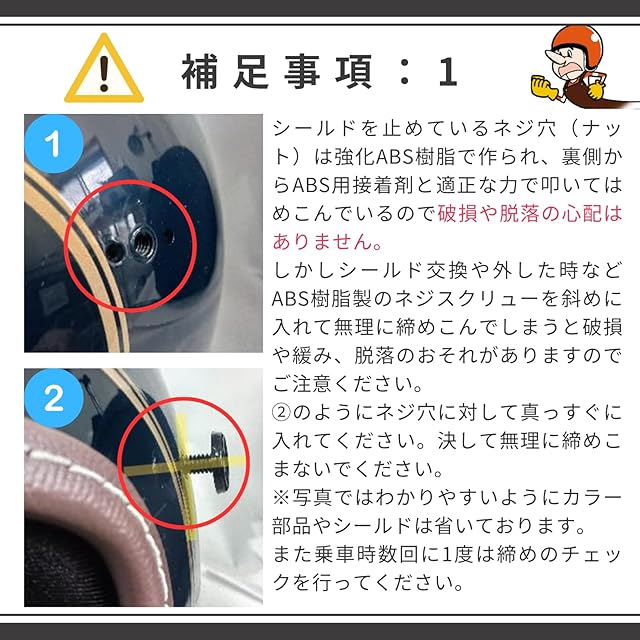 補足事項：1

1

2

シールドを止めているネジ穴（ナット）は強化ABS樹脂で作られ、裏側からABS用接着剤と適正な力で叩いてはめこんでいるので破損や脱落の心配はありません。
しかしシールド交換や外した時などABS樹脂製のネジスクリューを斜めに入れて無理に締めこんでしまうと破損や緩み、脱落のおそれがありますのでご注意ください。
②のようにネジ穴に対して真っすぐに入れてください。決して無理に締めこまないでください。
※写真ではわかりやすいようにカラー部品やシールドは省いております。
また乗車時数回に1度は締めのチェックを行ってください。