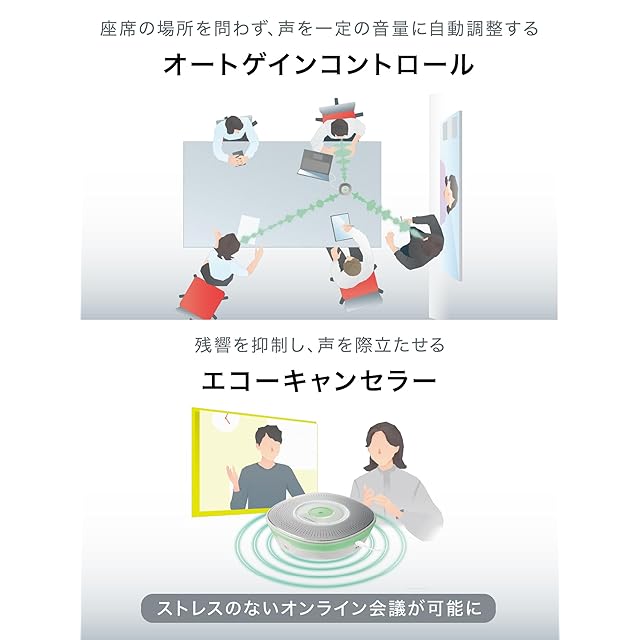 座席の場所を問わず、声を一定の音量に自動調整する

オートゲインコントロール

残響を抑制し、声を際立たせる

エコーキャンセラー

ストレスのないオンライン会議が可能に