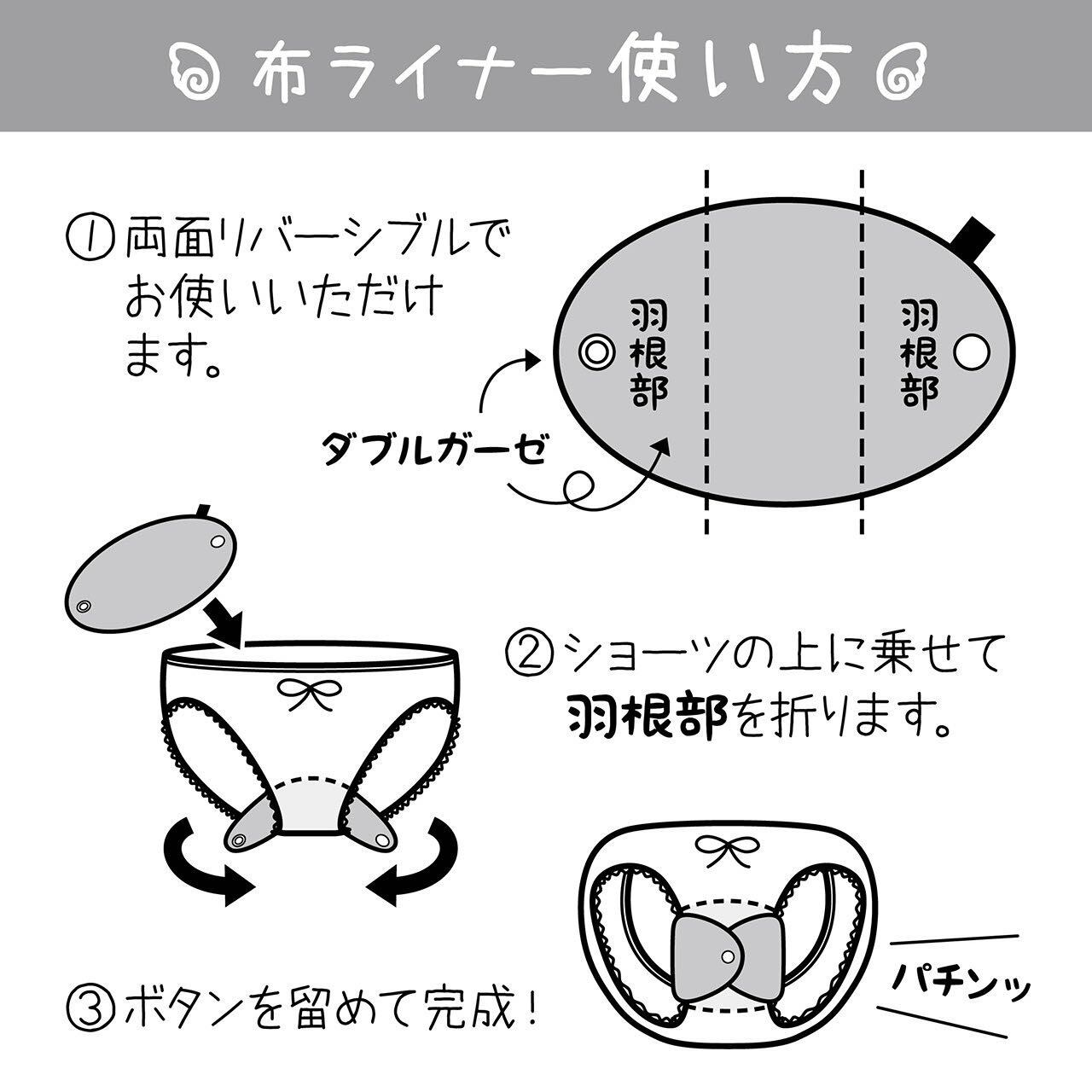 布ライナー使い方

①両面リバーシブルでお使いいただけます。

羽根部

羽根部

ダブルガーゼ

②ショーツの上に乗せて羽根部を折ります。

③ボタンを留めて完成！

パチンッ