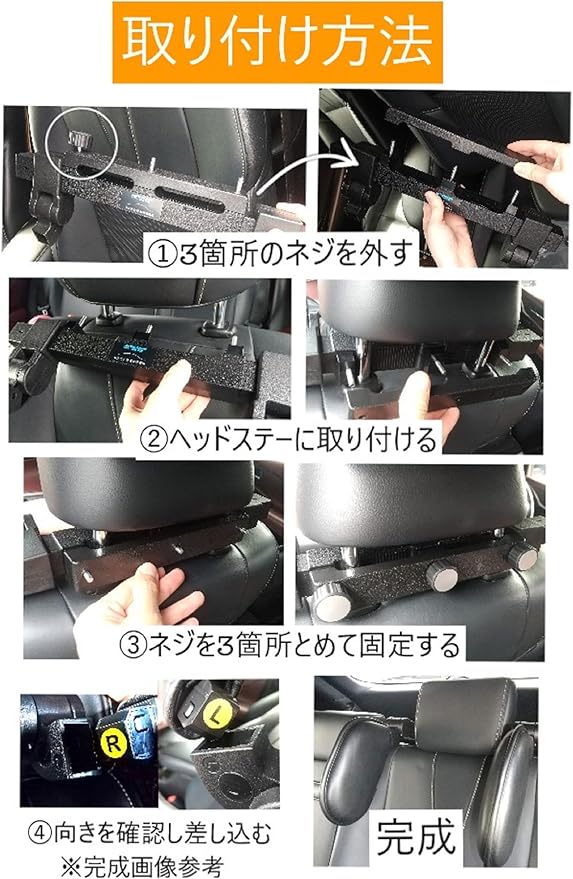 取り付け方法

①3箇所のネジを外す

②ヘッドステーに取り付ける

③ネジを3箇所とめて固定する

R

L

④向きを確認し差し込む
※完成画像参考

完成