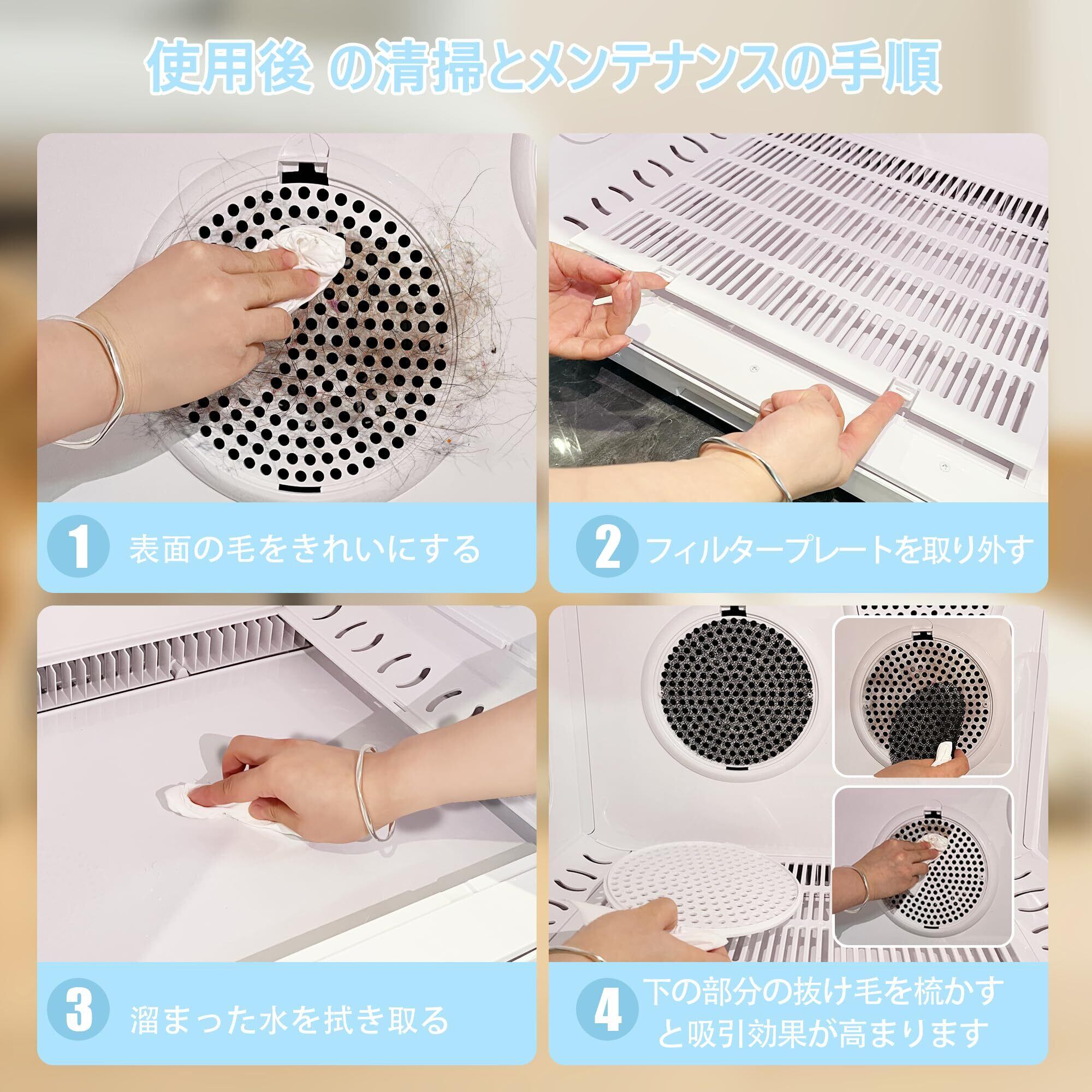 使用後 の清掃とメンテナンスの手順

1 表面の毛をきれいにする

2 フィルタープレートを取り外す

3 溜まった水を拭き取る

4 下の部分の抜け毛を梳かすと吸引効果が高まります