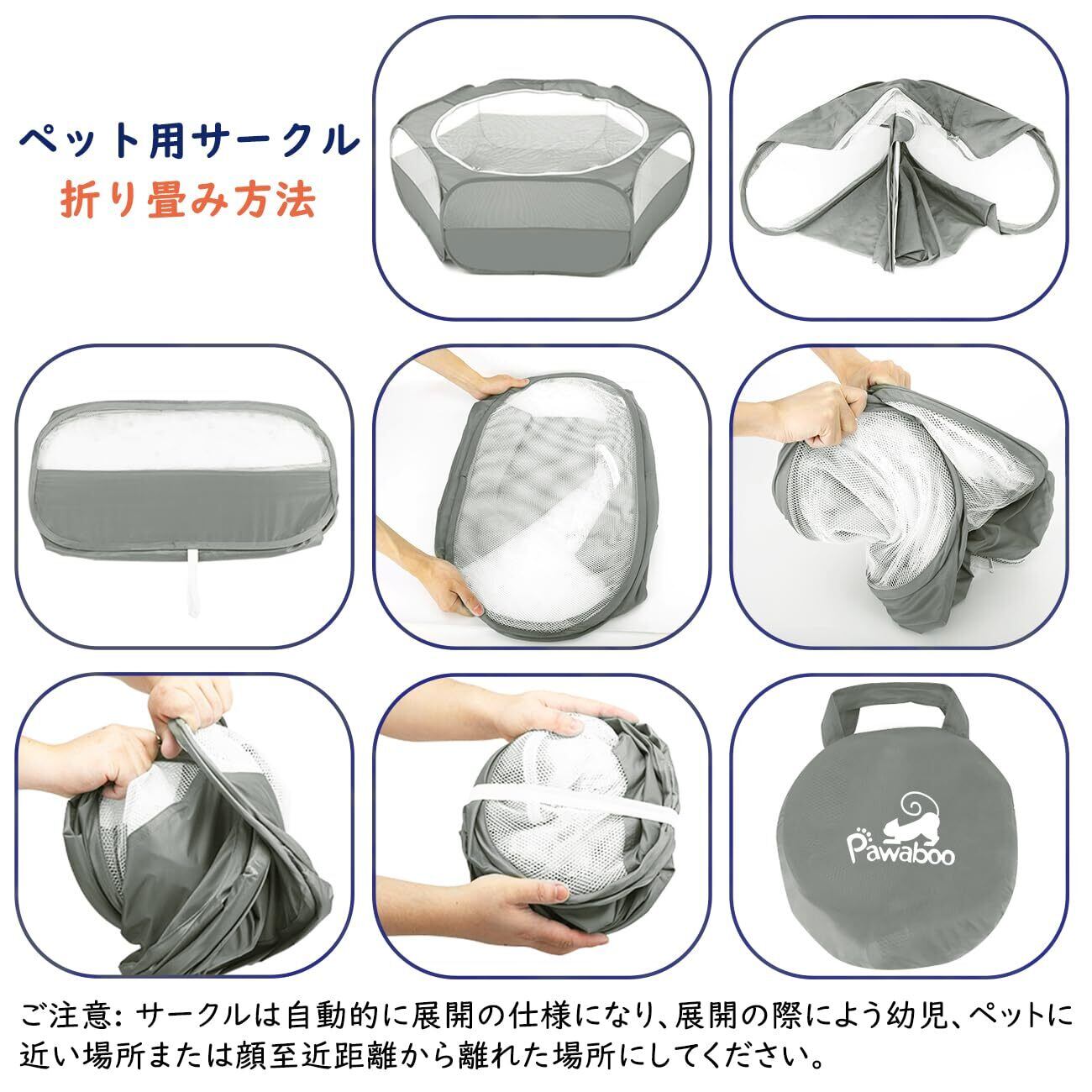 ペット用サークル
折り畳み方法

Pawaboo

ご注意: サークルは自動的に展開の仕様になり、展開の際によう幼児、ペットに近い場所または顔至近距離から離れた場所にしてください。