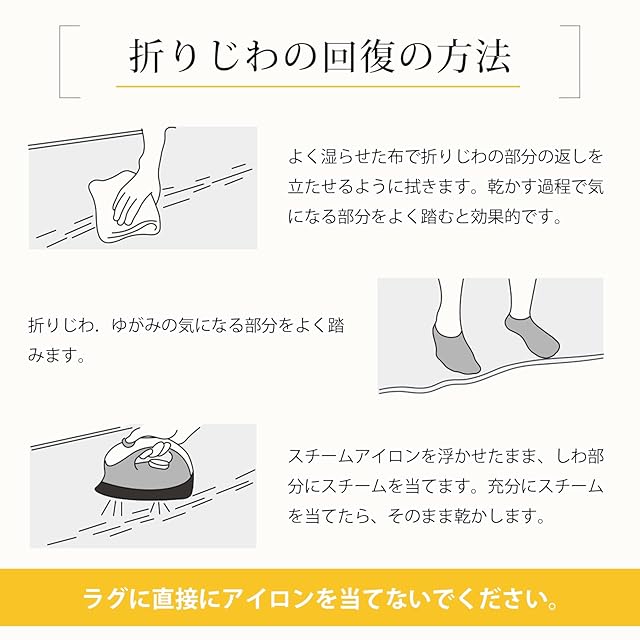 折りじわの回復の方法

よく湿らせた布で折りじわの部分の返しを立たせるように拭きます。乾かす過程で気になる部分をよく踏むと効果的です。

折りじわ．ゆがみの気になる部分をよく踏みます。

スチームアイロンを浮かせたまま、しわ部分にスチームを当てます。充分にスチームを当てたら、そのまま乾かします。

ラグに直接にアイロンを当てないでください。