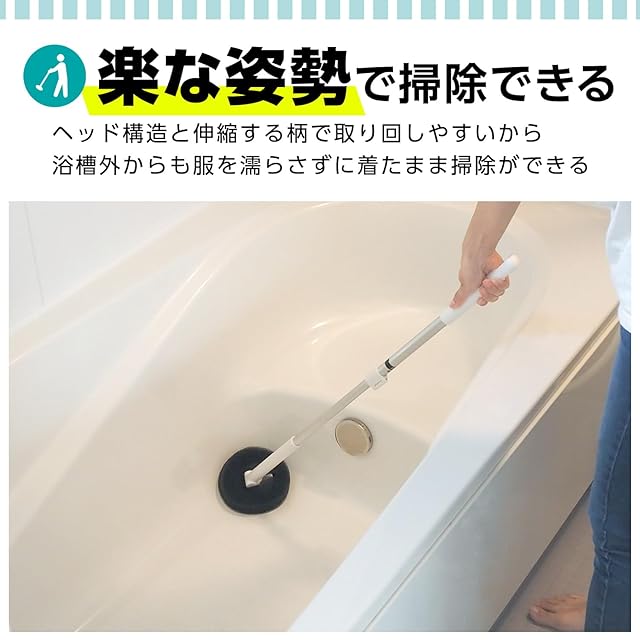 楽な姿勢で掃除できる

ヘッド構造と伸縮する柄で取り回しやすいから
浴槽外からも服を濡らさずに着たまま掃除ができる