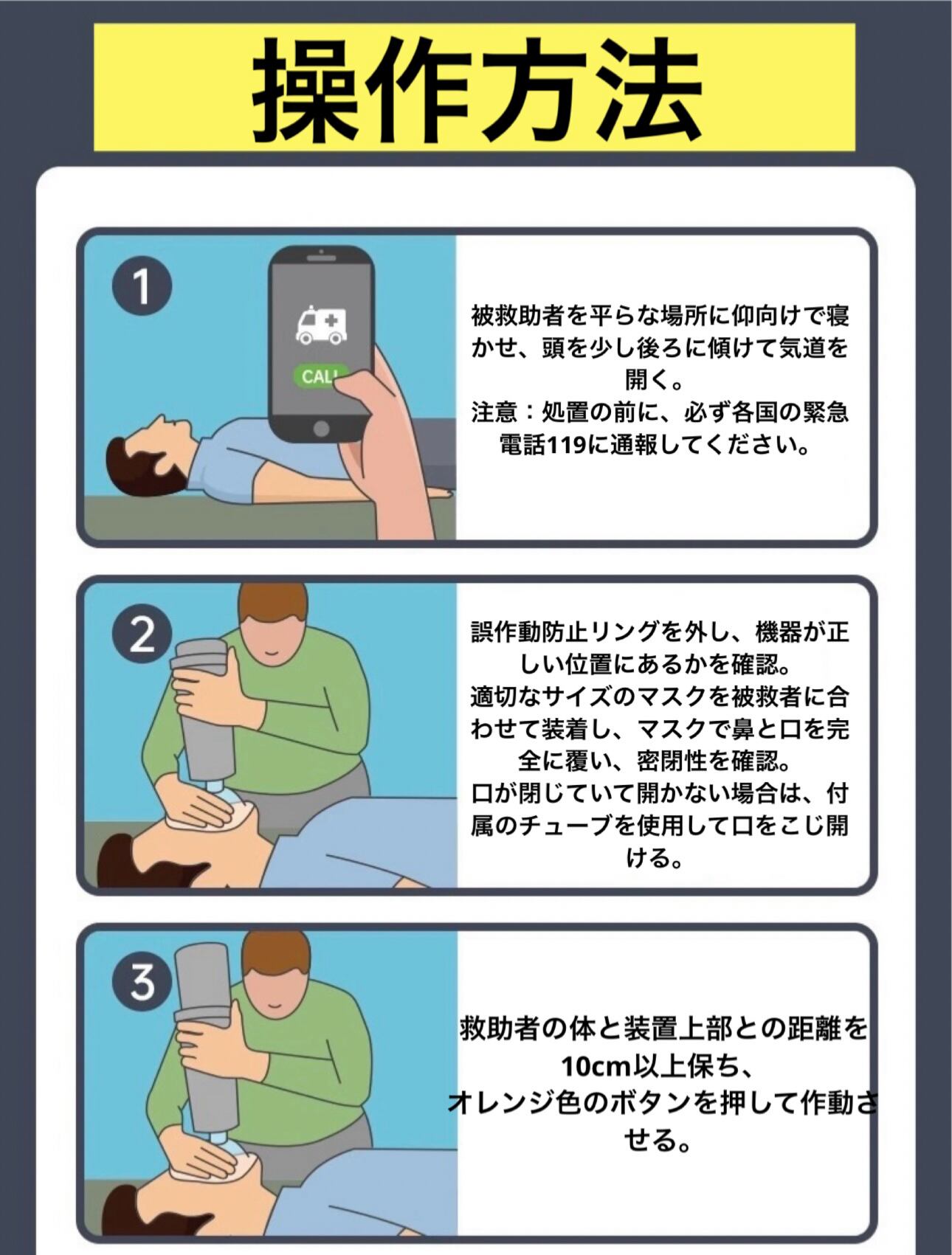 操作方法

1

CALL

被救助者を平らな場所に仰向けで寝かせ、頭を少し後ろに傾けて気道を開く。
注意：処置の前に、必ず各国の緊急電話119に通報してください。

2

誤作動防止リングを外し、機器が正しい位置にあるかを確認。
適切なサイズのマスクを被救者に合わせて装着し、マスクで鼻と口を完全に覆い、密閉性を確認。
口が閉じていて開かない場合は、付属のチューブを使用して口をこじ開ける。

3

救助者の体と装置上部との距離を10cm以上保ち、
オレンジ色のボタンを押して作動させる。