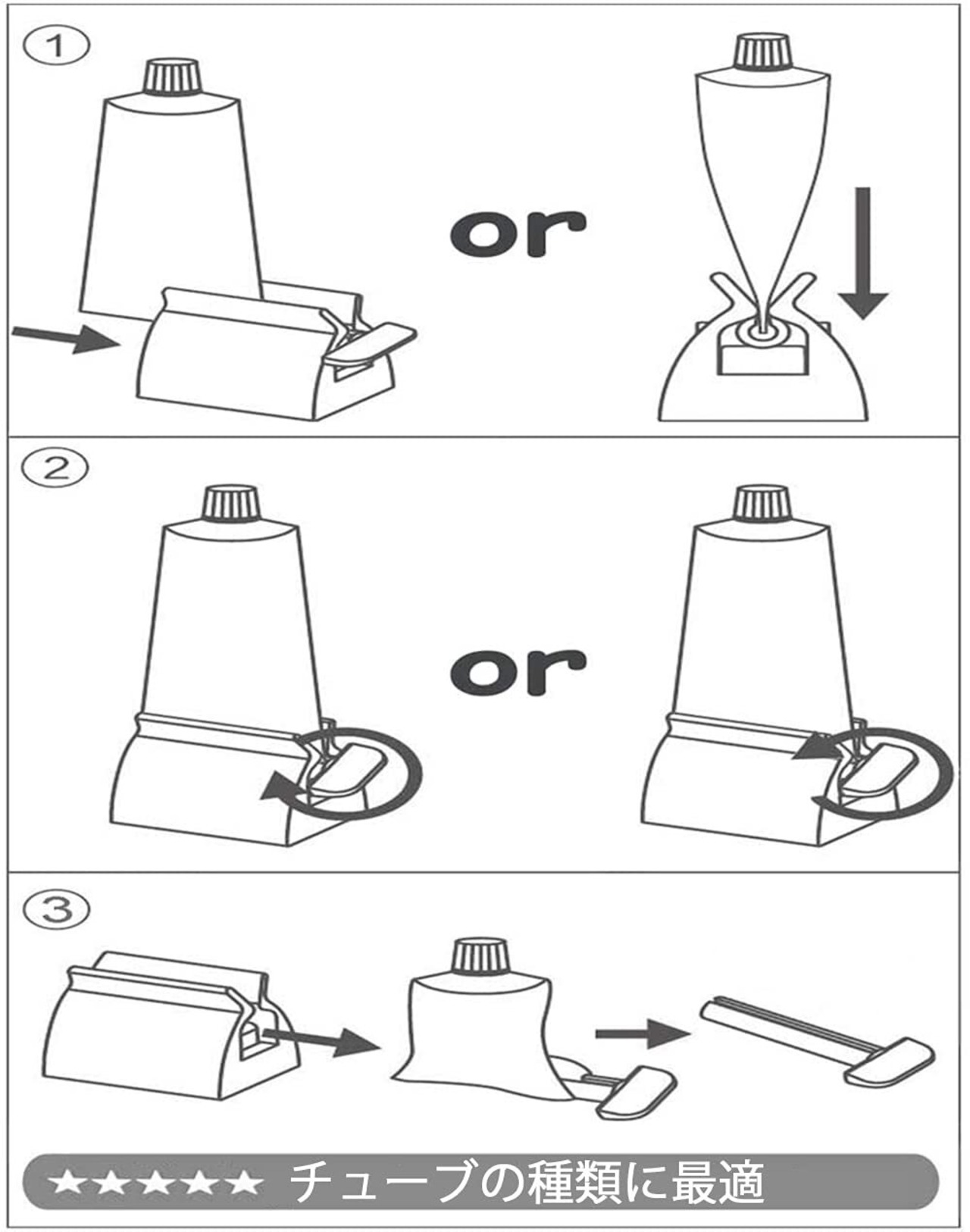 ①

or

②

or

③

★★★★★ チューブの種類に最適