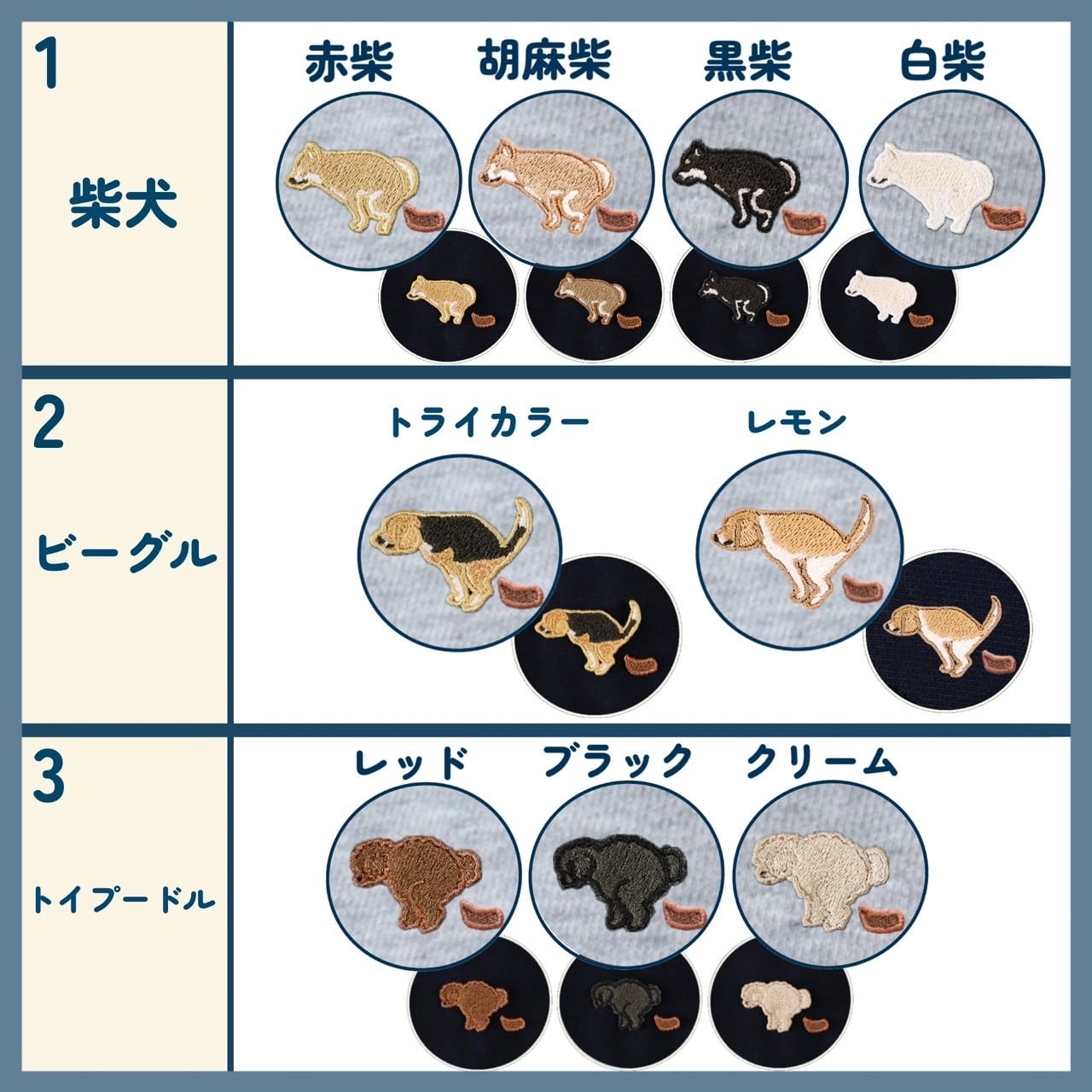 1
柴犬

赤柴 胡麻柴 黒柴 白柴

2
ビーグル

トライカラー レモン

3
トイプードル

レッド ブラック クリーム