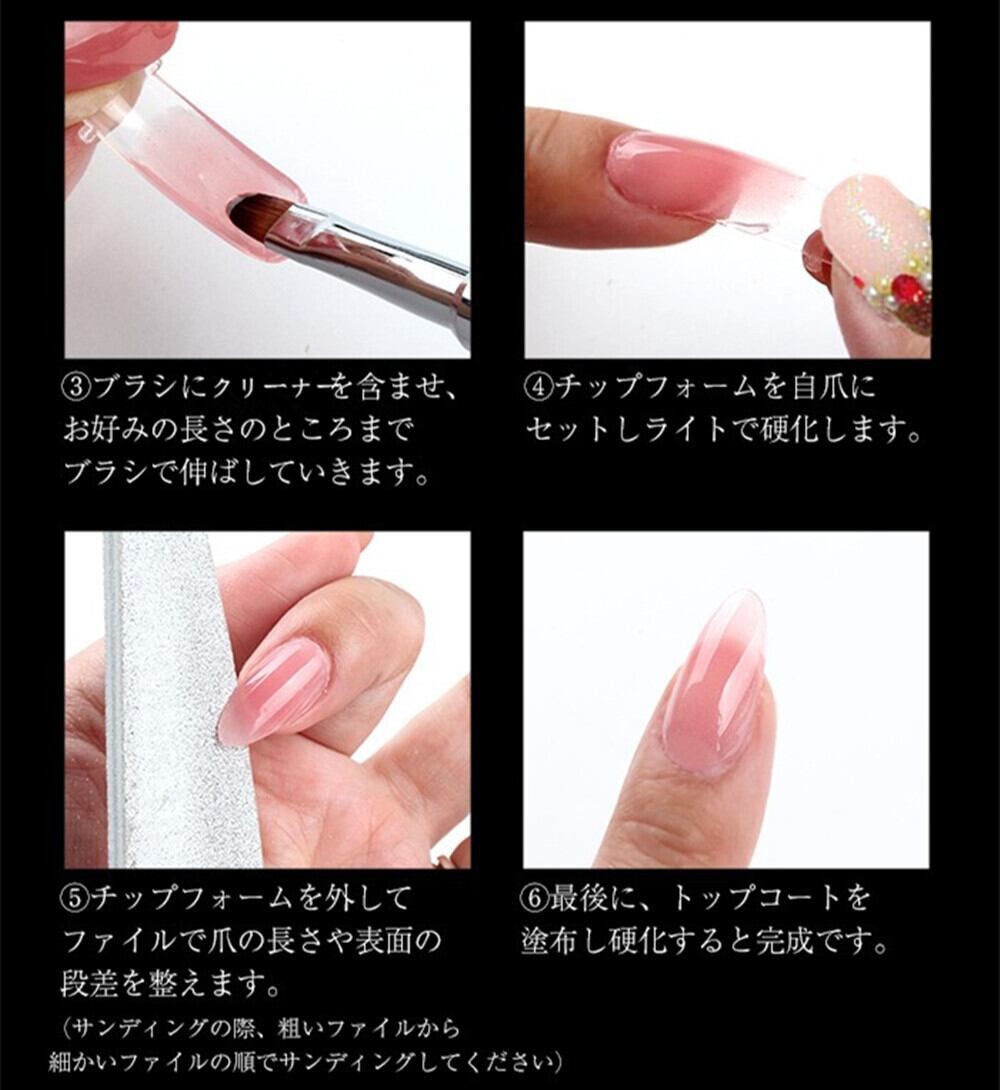 ③ブラシにクリーナーを含ませ、お好みの長さのところまでブラシで伸ばしていきます。

④チップフォームを自爪にセットしライトで硬化します。

⑤チップフォームを外してファイルで爪の長さや表面の段差を整えます。
（サンディングの際、粗いファイルから細かいファイルの順でサンディングしてください）

⑥最後に、トップコートを塗布し硬化すると完成です。