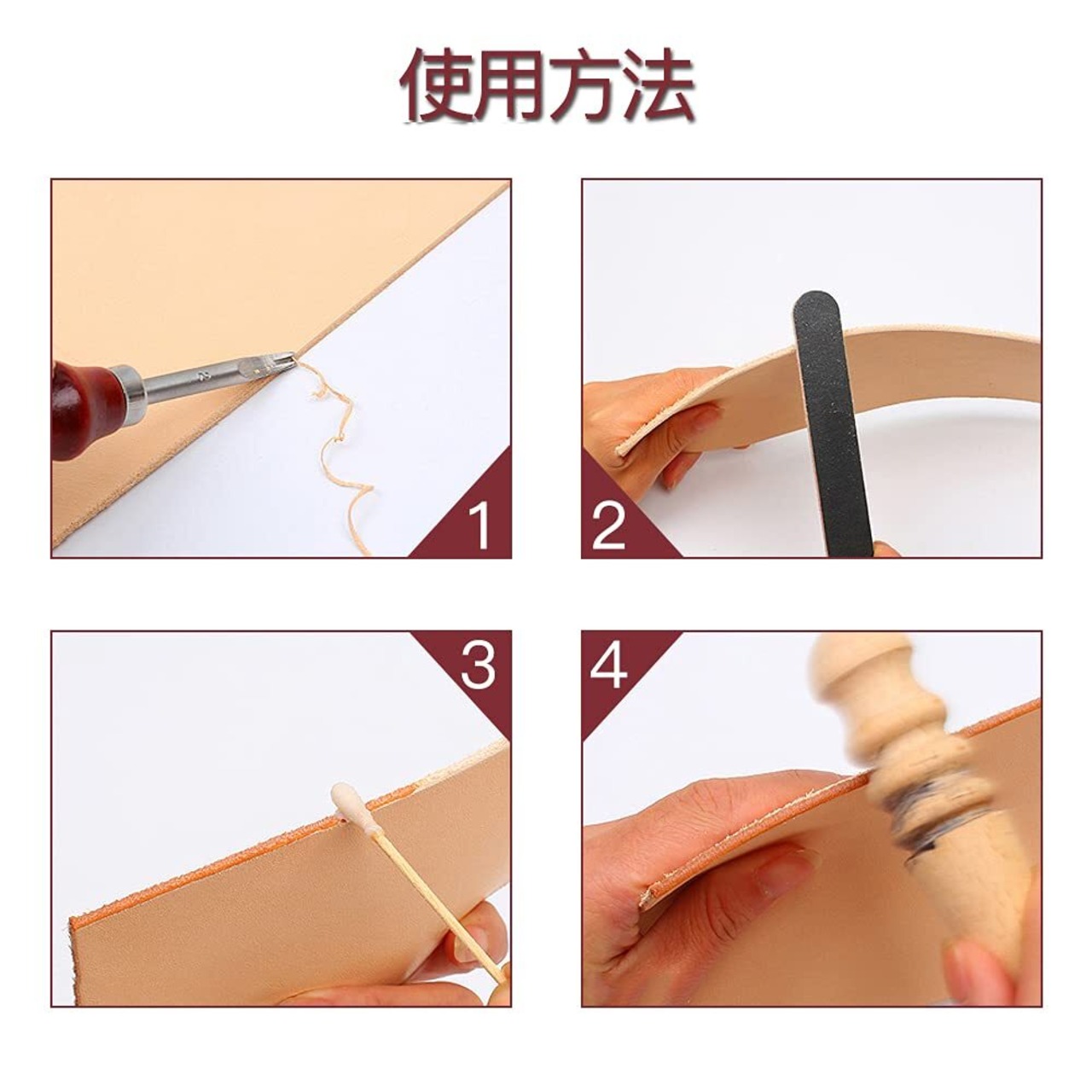 使用方法

1

2

3

4