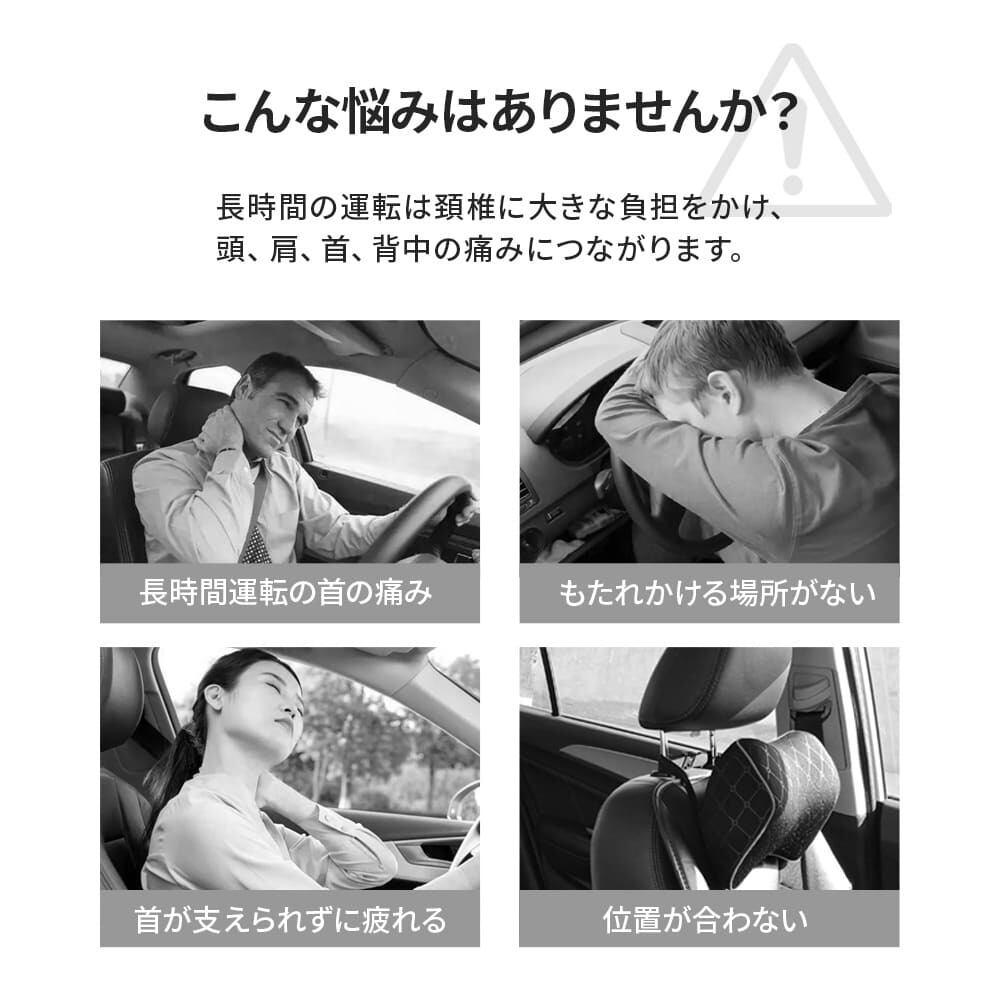 こんな悩みはありませんか?

長時間の運転は頚椎に大きな負担をかけ、頭、肩、首、背中の痛みにつながります。

長時間運転の首の痛み

もたれかける場所がない

首が支えられずに疲れる

位置が合わない