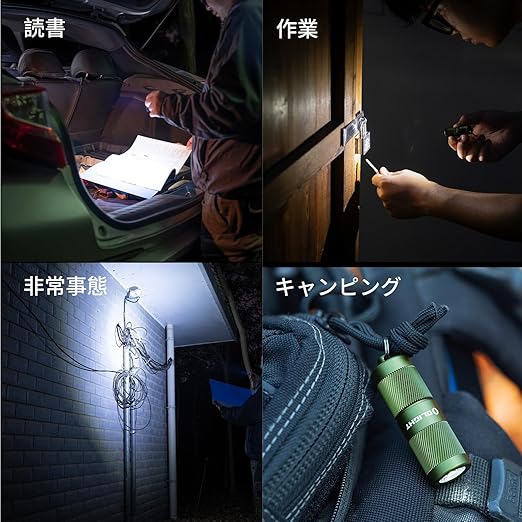 読書

作業

非常事態

キャンピング

OLIGHT