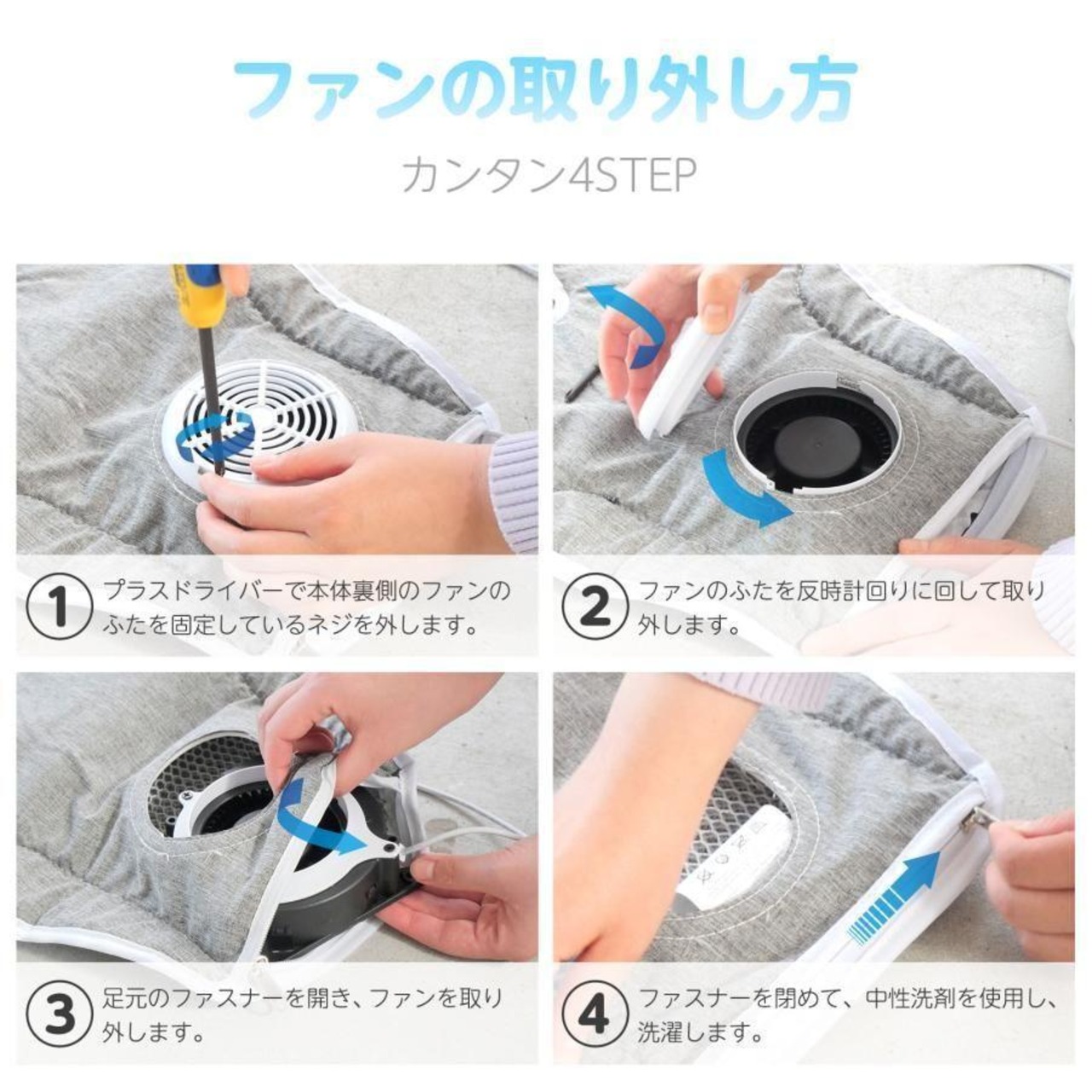 ファンの取り外し方

カンタン4STEP

1 プラスドライバーで本体裏側のファンのふたを固定しているネジを外します。

2 ファンのふたを反時計回りに回して取り外します。

3 足元のファスナーを開き、ファンを取り外します。

4 ファスナーを閉めて、中性洗剤を使用し、洗濯します。