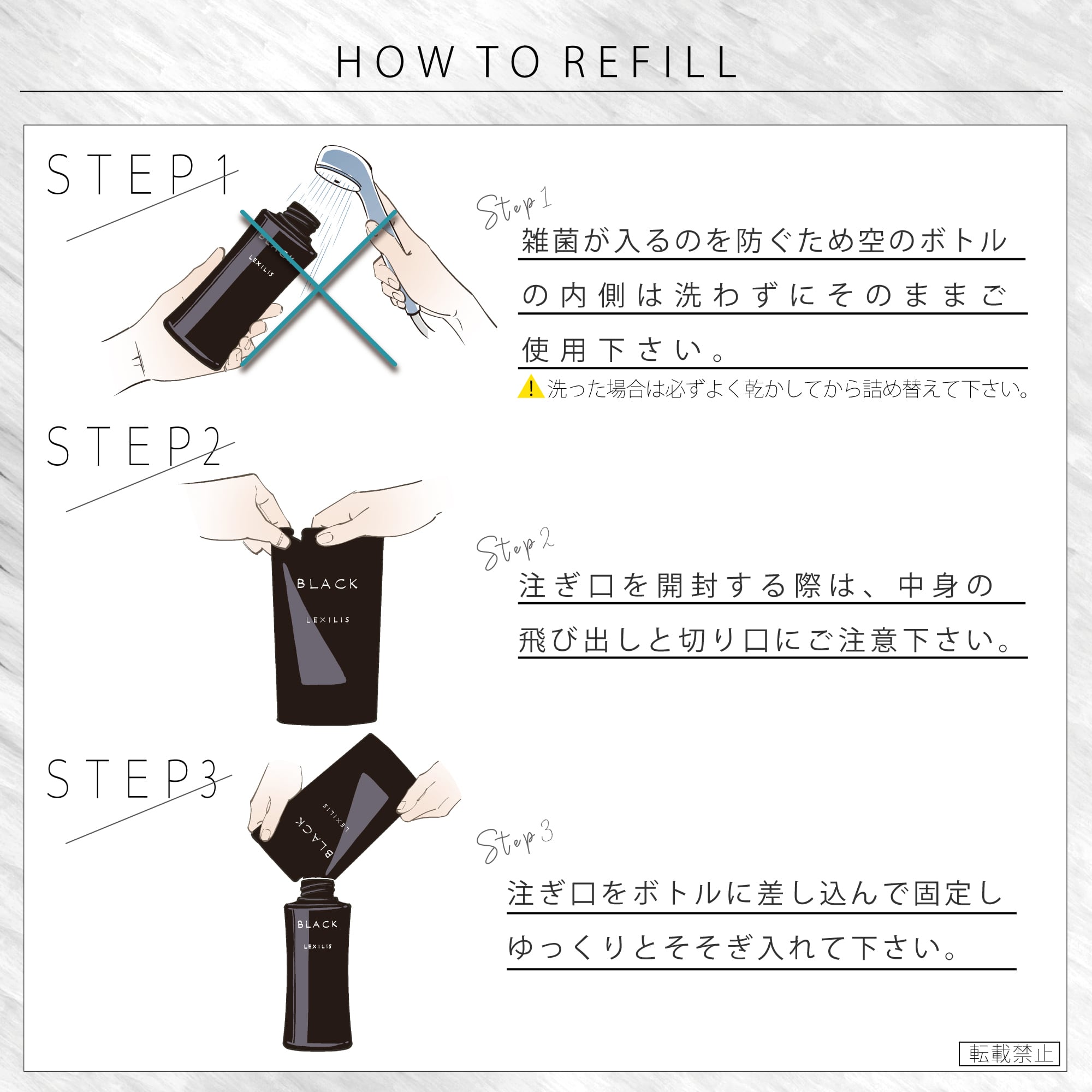 HOW TO REFILL

STEP1

BLACK
LEXILIS

Step 1

雑菌が入るのを防ぐため空のボトルの内側は洗わずにそのままご使用下さい。

洗った場合は必ずよく乾かしてから詰め替えて下さい。

STEP2

BLACK
LEXILIS

Step 2

注ぎ口を開封する際は、中身の飛び出しと切り口にご注意下さい。

STEP3

BLACK
LEXILIS

BLACK
LEXILIS

Step 3

注ぎ口をボトルに差し込んで固定しゆっくりとそそぎ入れて下さい。

転載禁止