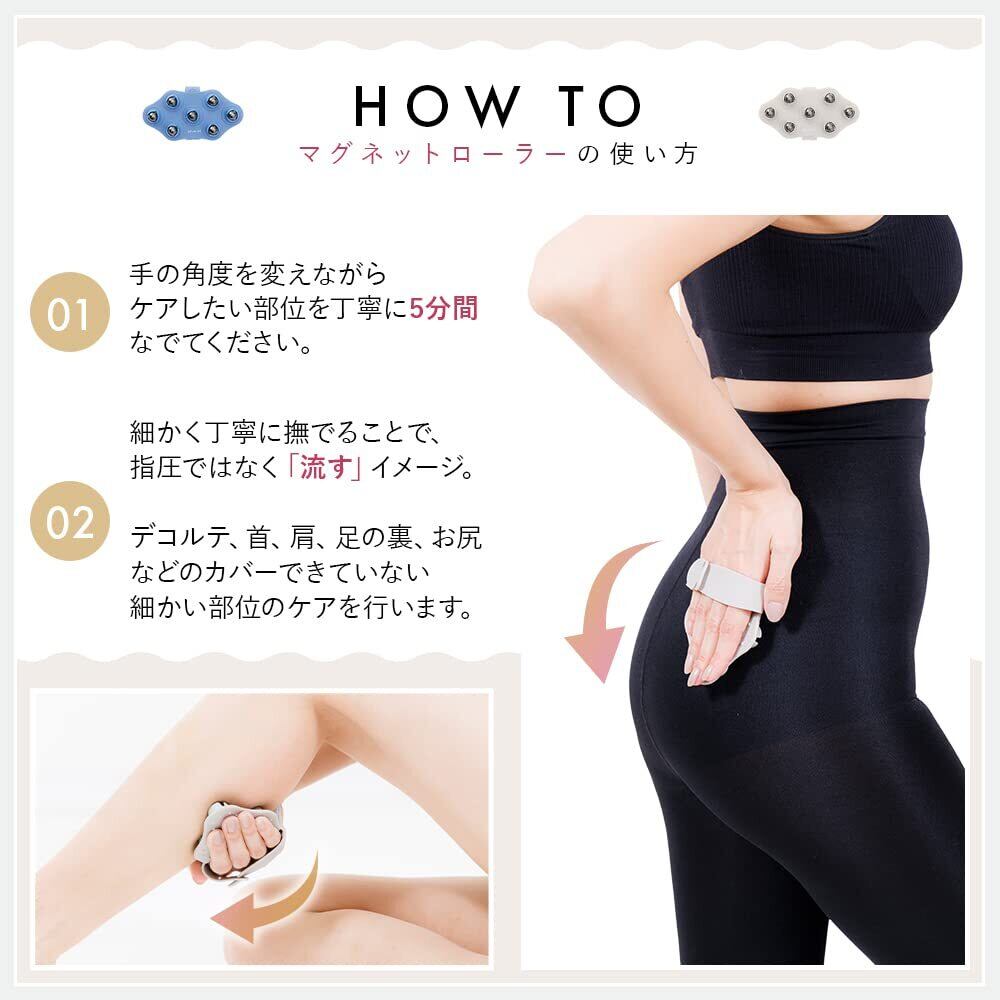 HOW TO
マグネットローラーの使い方

01
手の角度を変えながら
ケアしたい部位を丁寧に5分間
なでてください。

02
細かく丁寧に撫でることで、
指圧ではなく「流す」イメージ。

デコルテ、首、肩、足の裏、お尻
などのカバーできていない
細かい部位のケアを行います。