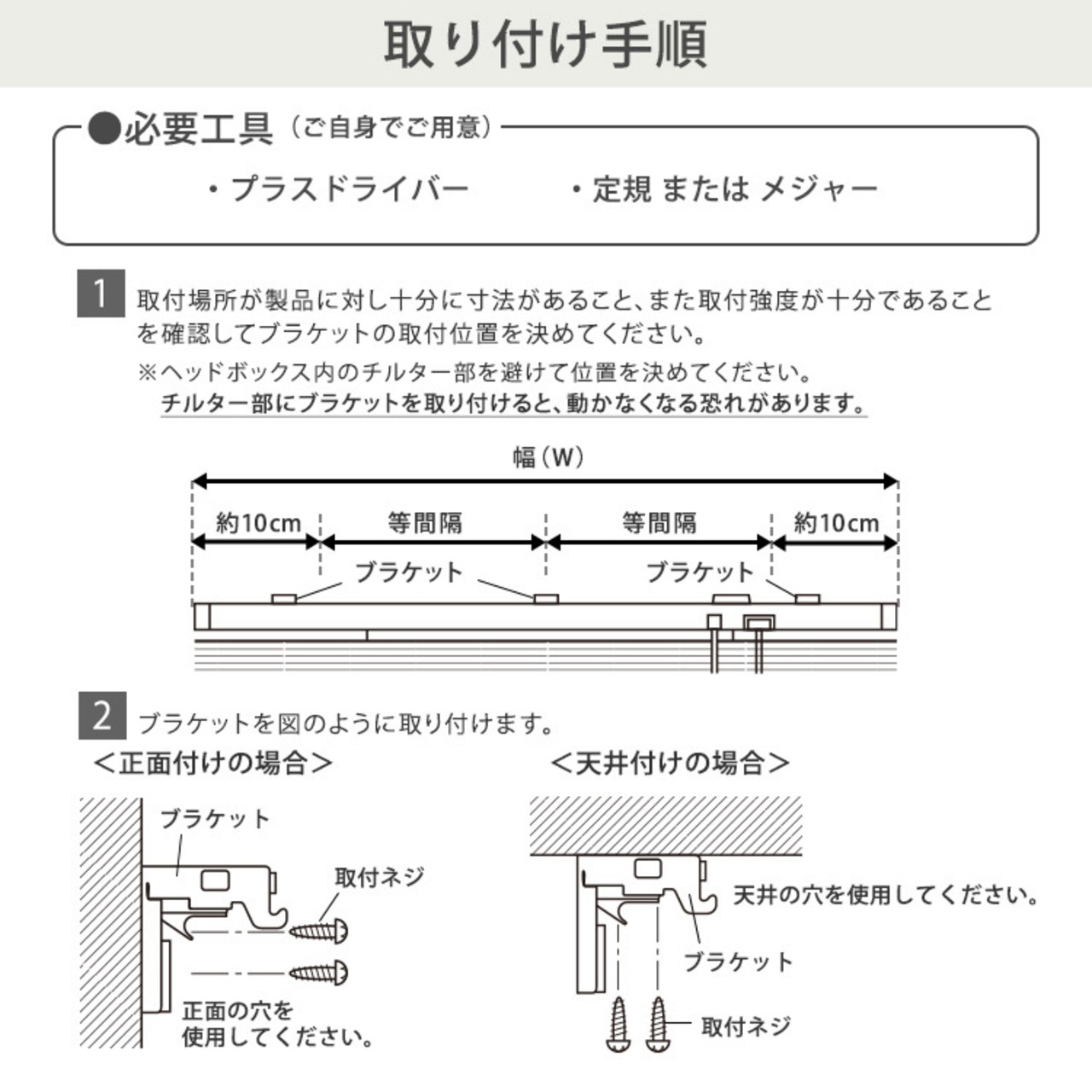 取り付け手順

●必要工具（ご自身でご用意）

・プラスドライバー　・定規 または メジャー

1 取付場所が製品に対し十分に寸法があること、また取付強度が十分であることを確認してブラケットの取付位置を決めてください。

※ヘッドボックス内のチルター部を避けて位置を決めてください。
チルター部にブラケットを取り付けると、動かなくなる恐れがあります。

幅（W）

約10cm　等間隔　等間隔　約10cm

ブラケット　ブラケット

2 ブラケットを図のように取り付けます。

＜正面付けの場合＞

ブラケット

取付ネジ

正面の穴を使用してください。

＜天井付けの場合＞

天井の穴を使用してください。

ブラケット

取付ネジ