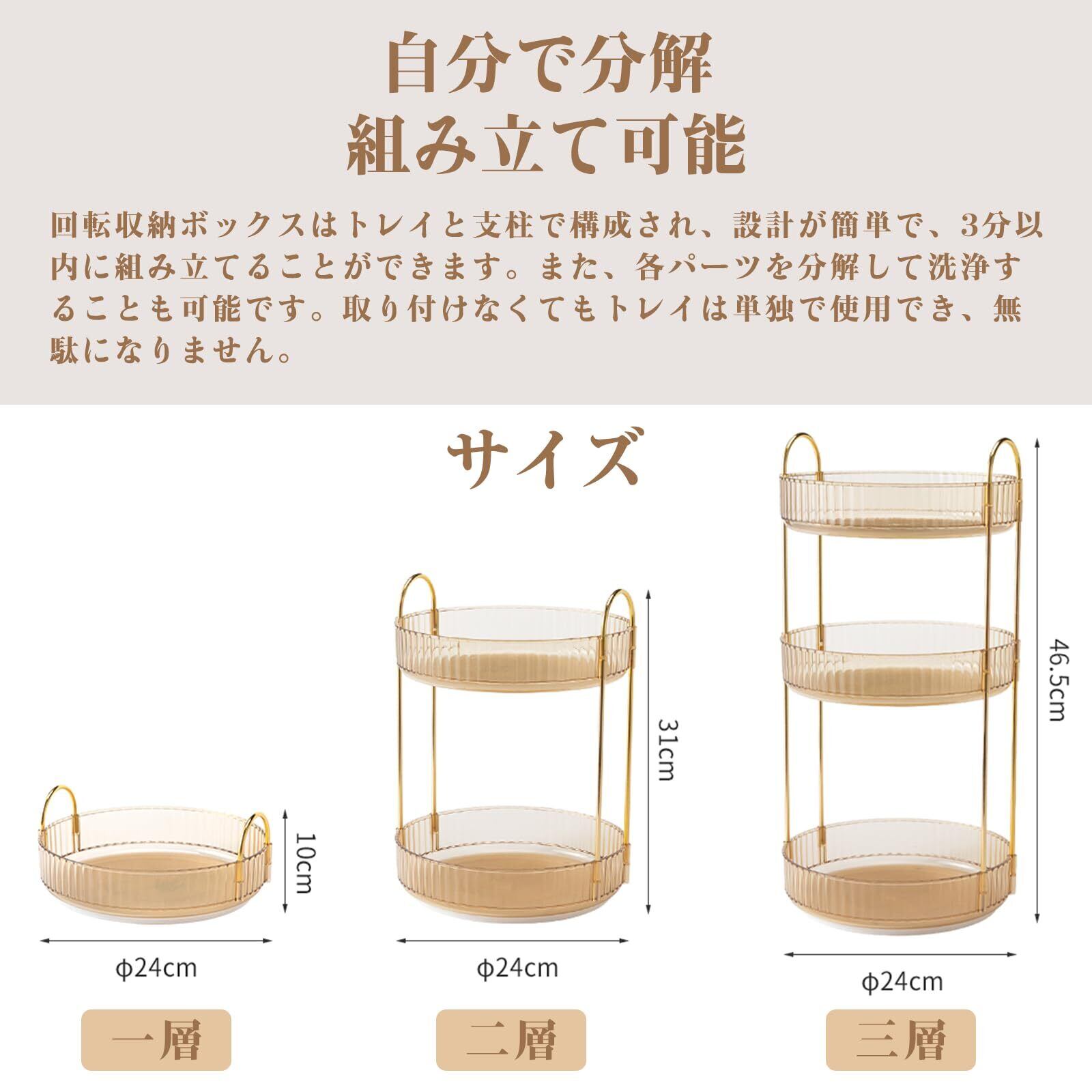 自分で分解
組み立て可能

回転収納ボックスはトレイと支柱で構成され、設計が簡単で、3分以内に組み立てることができます。また、各パーツを分解して洗浄することも可能です。取り付けなくてもトレイは単独で使用でき、無駄になりません。

サイズ

10cm

φ24cm

一層

31cm

φ24cm

二層

46.5cm

φ24cm

三層