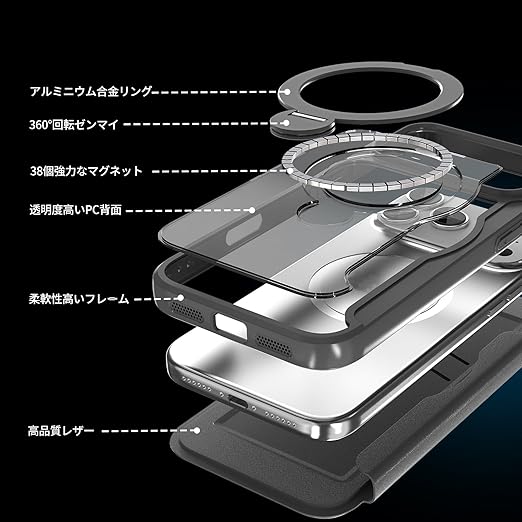 アルミニウム合金リング

360°回転ゼンマイ

38個強力なマグネット

透明度高いPC背面

柔軟性高いフレーム

高品質レザー