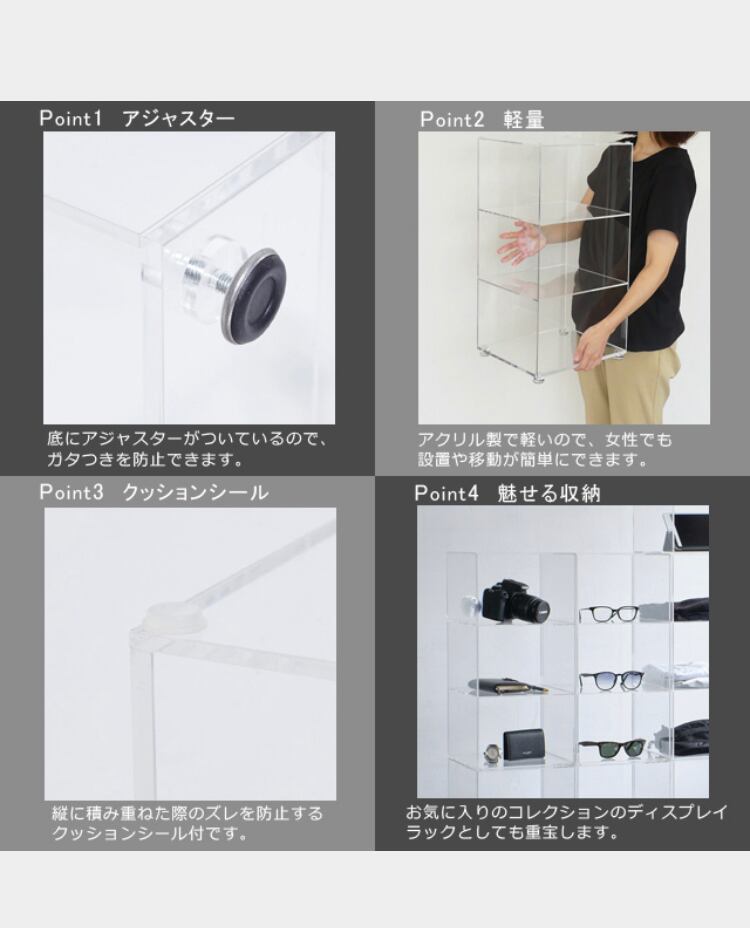 Point1 アジャスター

底にアジャスターがついているので、ガタつきを防止できます。

Point2 軽量

アクリル製で軽いので、女性でも設置や移動が簡単にできます。

Point3 クッションシール

縦に積み重ねた際のズレを防止するクッションシール付です。

Point4 魅せる収納

お気に入りのコレクションのディスプレイラックとしても重宝します。