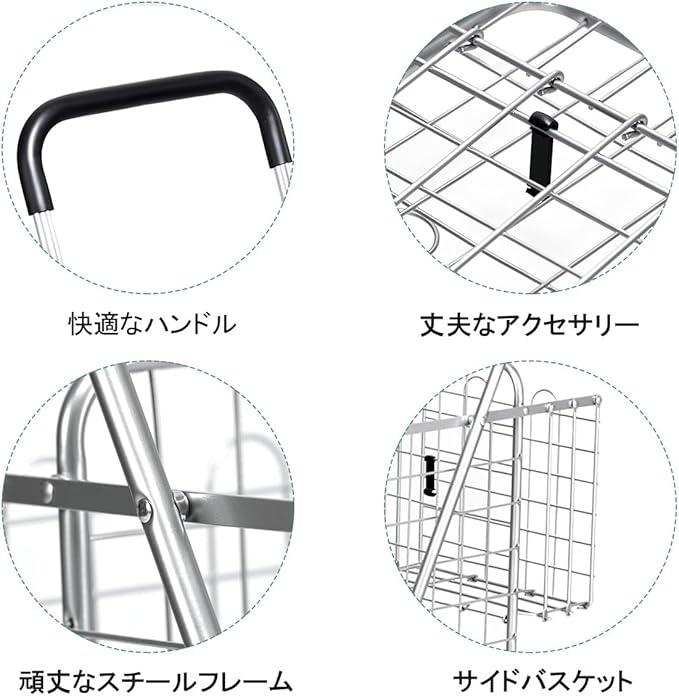 快適なハンドル

丈夫なアクセサリー

頑丈なスチールフレーム

サイドバスケット