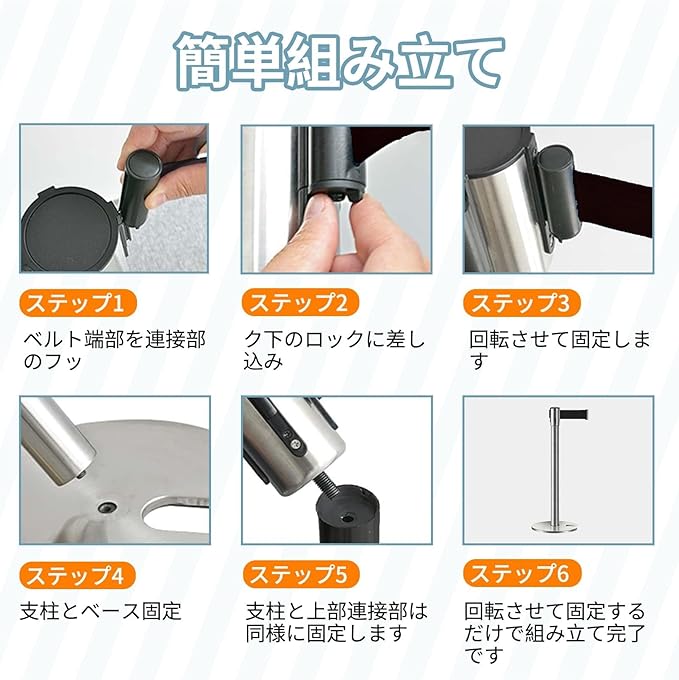 簡単組み立て

ステップ1
ベルト端部を連接部のフッ

ステップ2
ク下のロックに差し込み

ステップ3
回転させて固定します

ステップ4
支柱とベース固定

ステップ5
支柱と上部連接部は同様に固定します

ステップ6
回転させて固定するだけで組み立て完了です