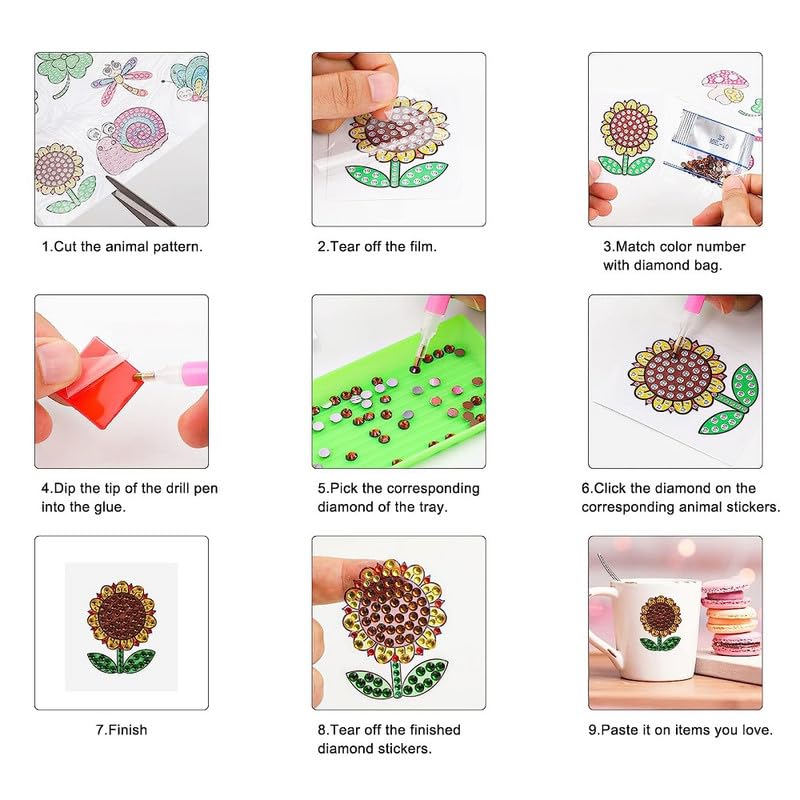 1.Cut the animal pattern.

2.Tear off the film.

3.Match color number with diamond bag.

4.Dip the tip of the drill pen into the glue.

5.Pick the corresponding diamond of the tray.

6.Click the diamond on the corresponding animal stickers.

7.Finish

8.Tear off the finished diamond stickers.

9.Paste it on items you love.