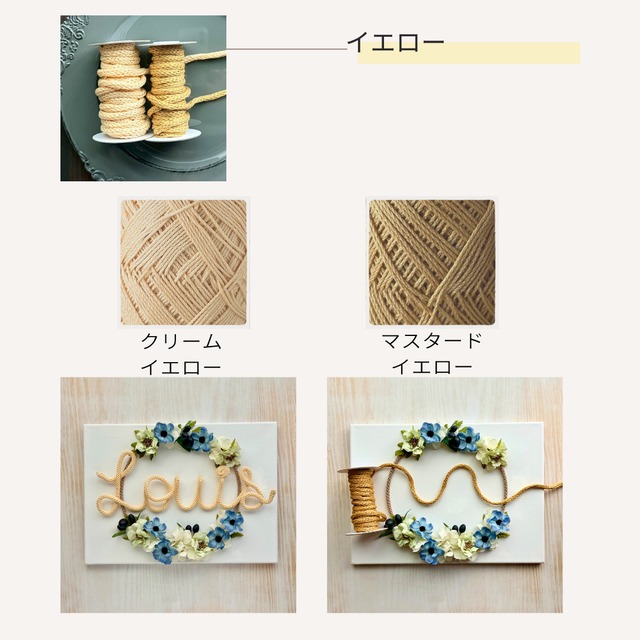 イエロー

クリーム
イエロー

マスタード
イエロー

Louis