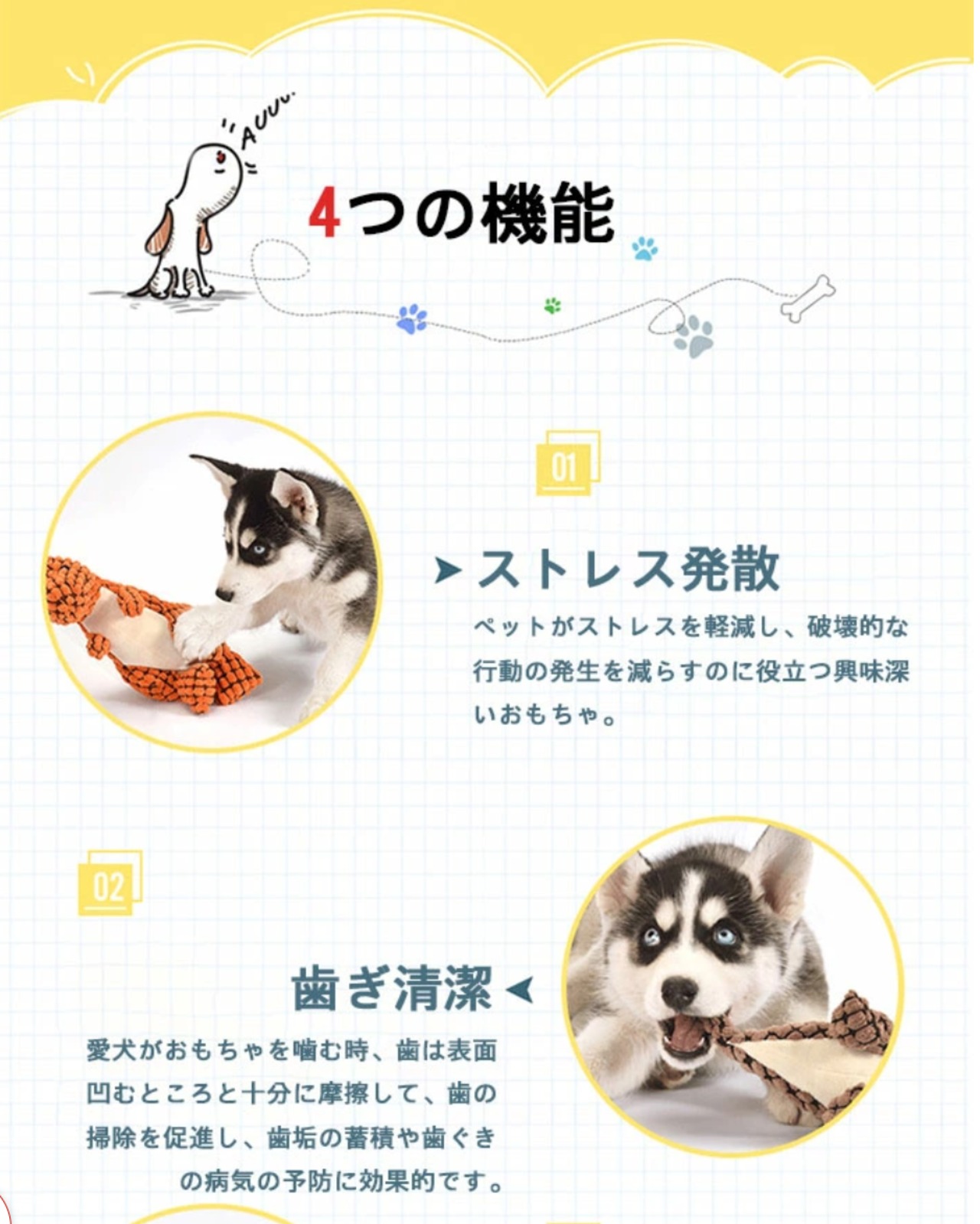 AUUU.

4つの機能

01

ストレス発散

ペットがストレスを軽減し、破壊的な行動の発生を減らすのに役立つ興味深いおもちゃ。

02

歯ぎ清潔

愛犬がおもちゃを噛む時、歯は表面凹むところと十分に摩擦して、歯の掃除を促進し、歯垢の蓄積や歯ぐきの病気の予防に効果的です。