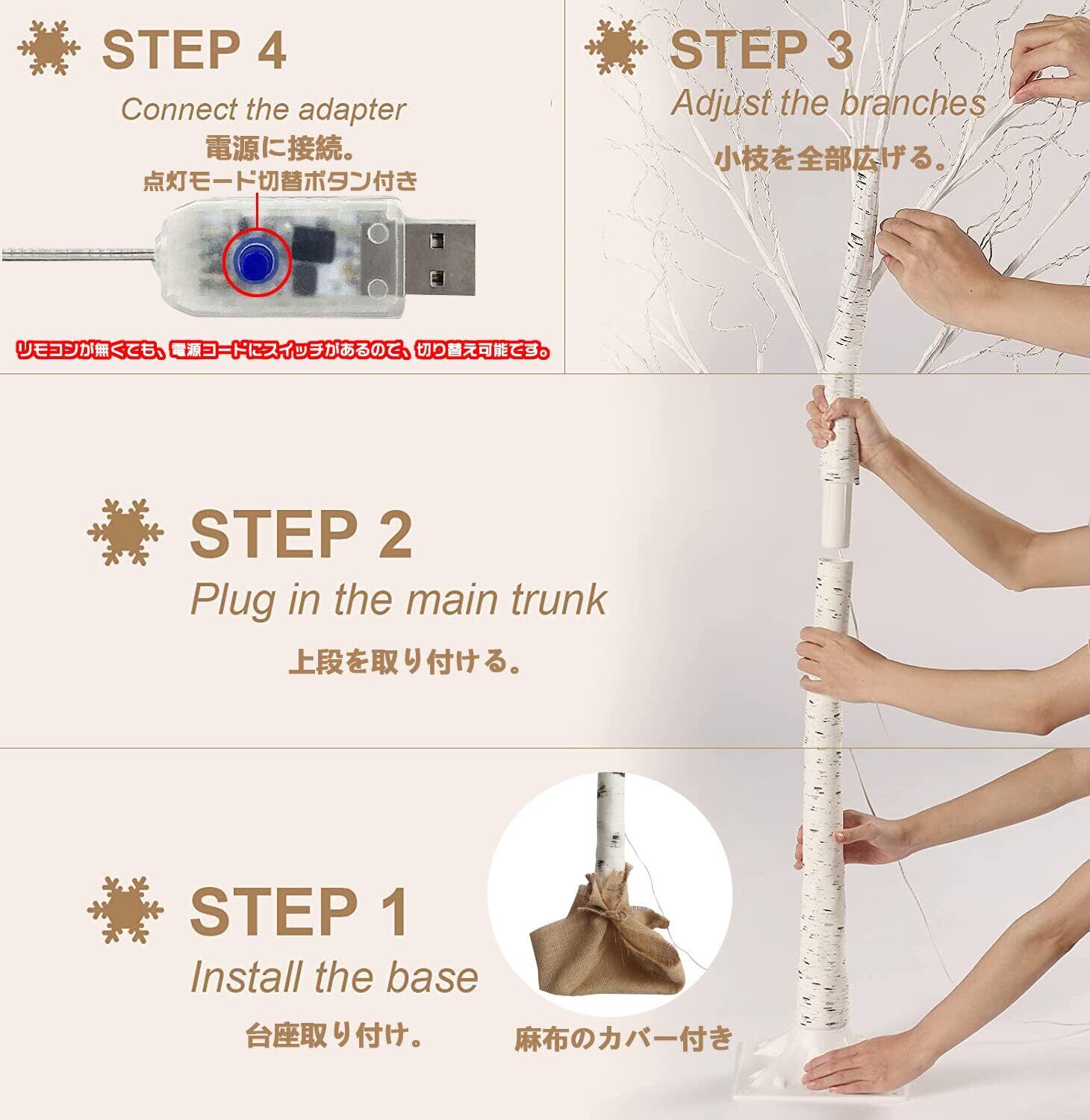 STEP 4
Connect the adapter
電源に接続。
点灯モード切替ボタン付き

リモコンが無くても、電源コードにスイッチがあるので、切り替え可能です。

STEP 3
Adjust the branches
小枝を全部広げる。

STEP 2
Plug in the main trunk
上段を取り付ける。

STEP 1
Install the base
台座取り付け。

麻布のカバー付き