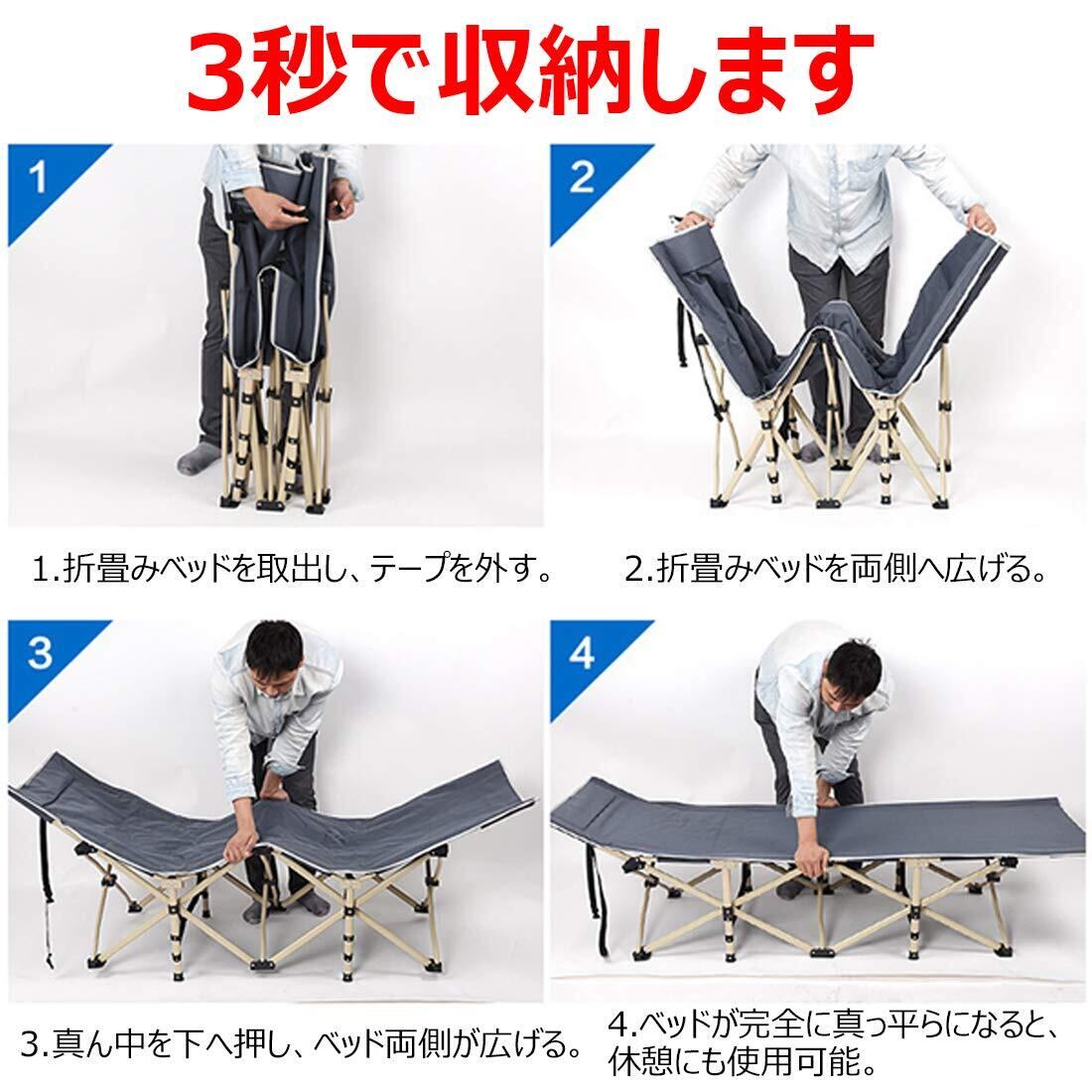 3秒で収納します

1

2

1.折畳みベッドを取出し、テープを外す。

2.折畳みベッドを両側へ広げる。

3

4

3.真ん中を下へ押し、ベッド両側が広げる。

4.ベッドが完全に真っ平らになると、休憩にも使用可能。