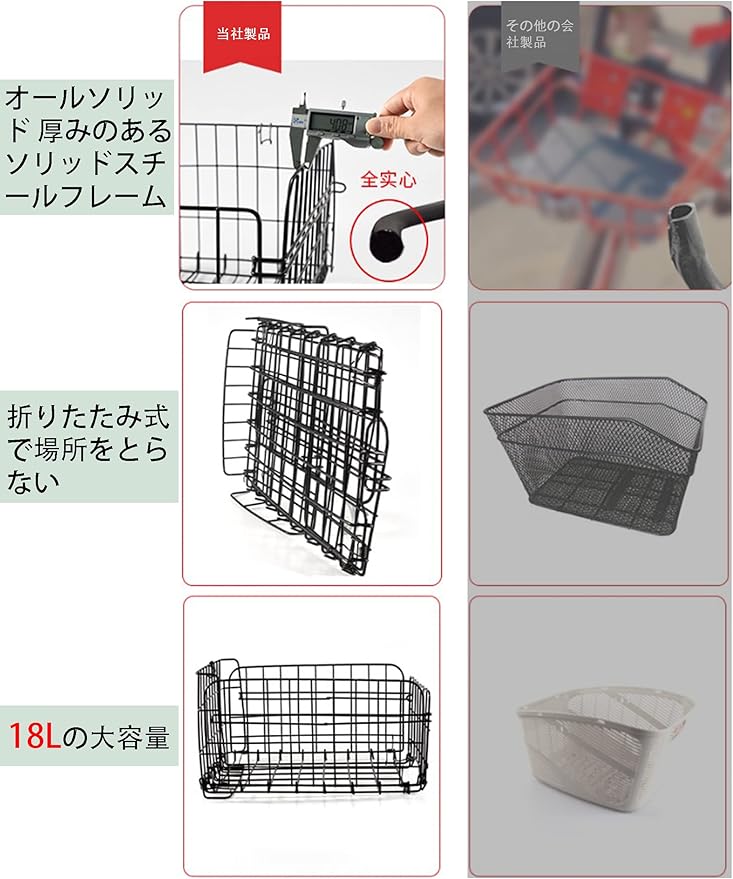 当社製品

その他の会社製品

オールソリッド 厚みのあるソリッドスチールフレーム

4.08

全实心

折りたたみ式で場所をとらない

18Lの大容量