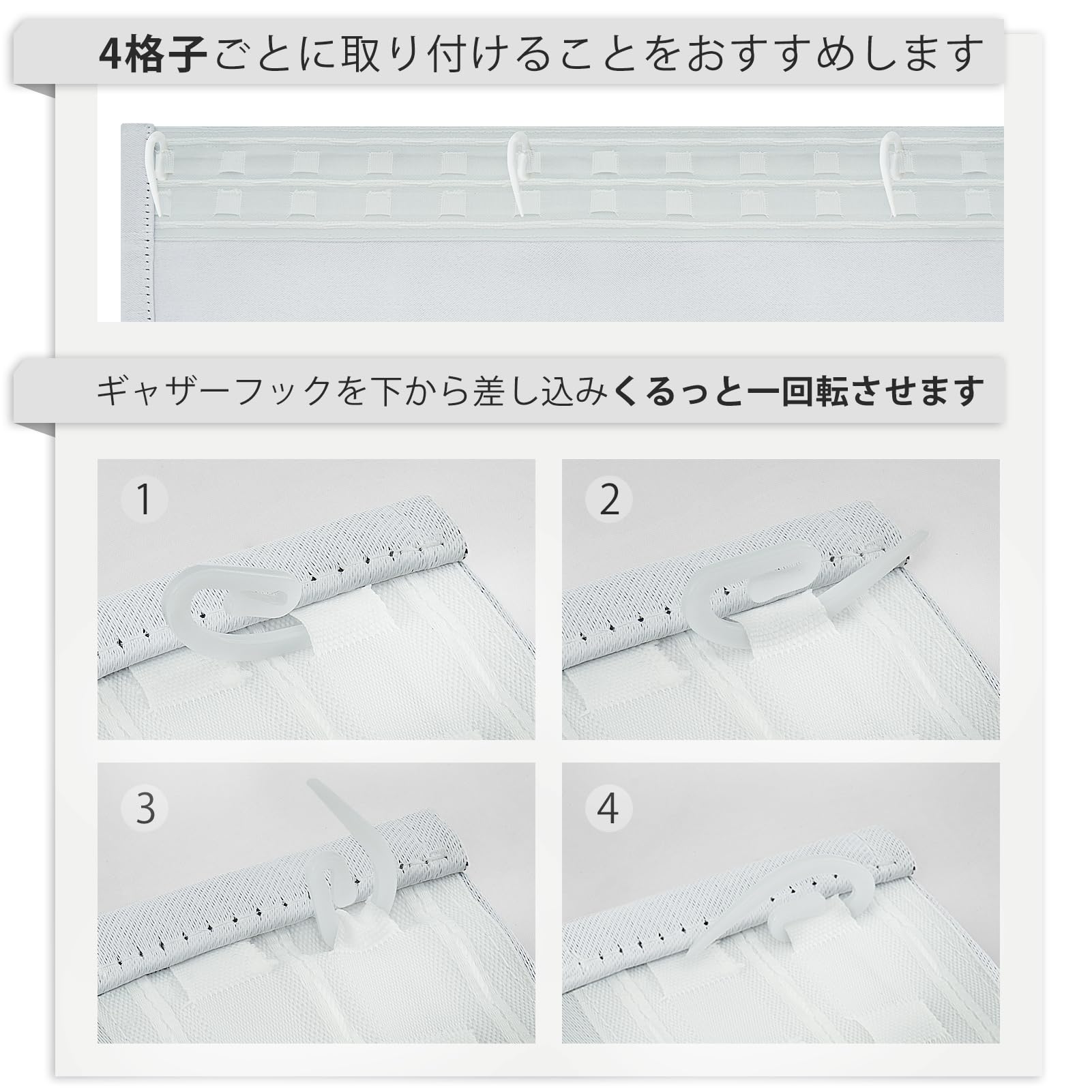 4格子ごとに取り付けることをおすすめします

ギャザーフックを下から差し込みくるっと一回転させます

1

2

3

4