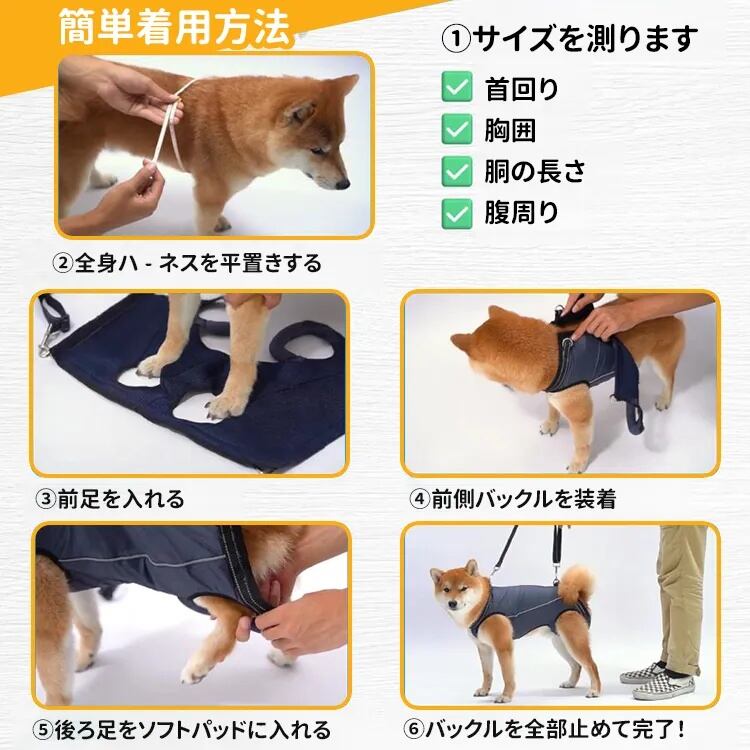 簡単着用方法

①サイズを測ります

首回り

胸囲

胴の長さ

腹周り

②全身ハ - ネスを平置きする

③前足を入れる

④前側バックルを装着

⑤後ろ足をソフトパッドに入れる

⑥バックルを全部止めて完了！