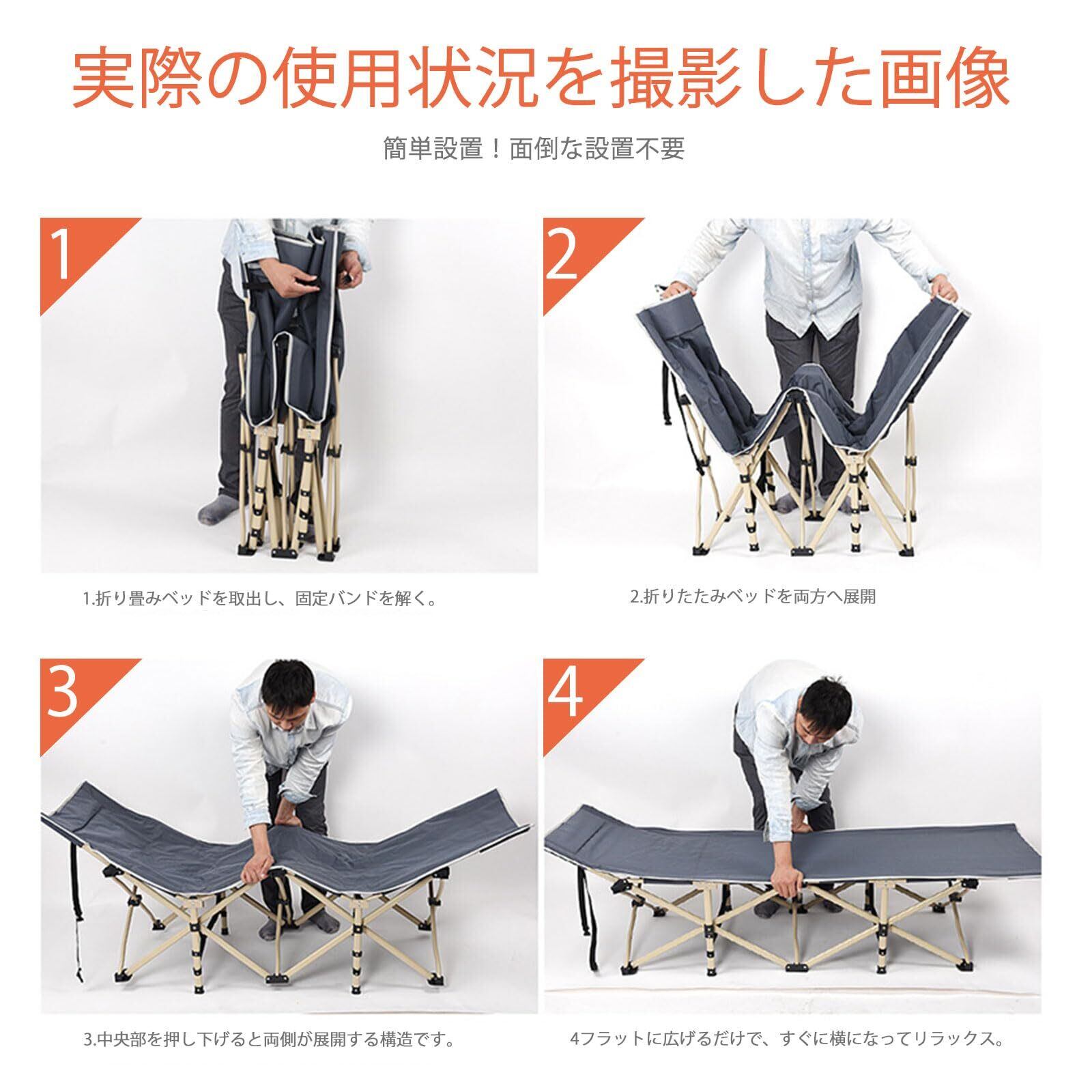 実際の使用状況を撮影した画像

簡単設置！面倒な設置不要

1

1.折り畳みベッドを取出し、固定バンドを解く。

2

2.折りたたみベッドを両方へ展開

3

3.中央部を押し下げると両側が展開する構造です。

4

4フラットに広げるだけで、すぐに横になってリラックス。