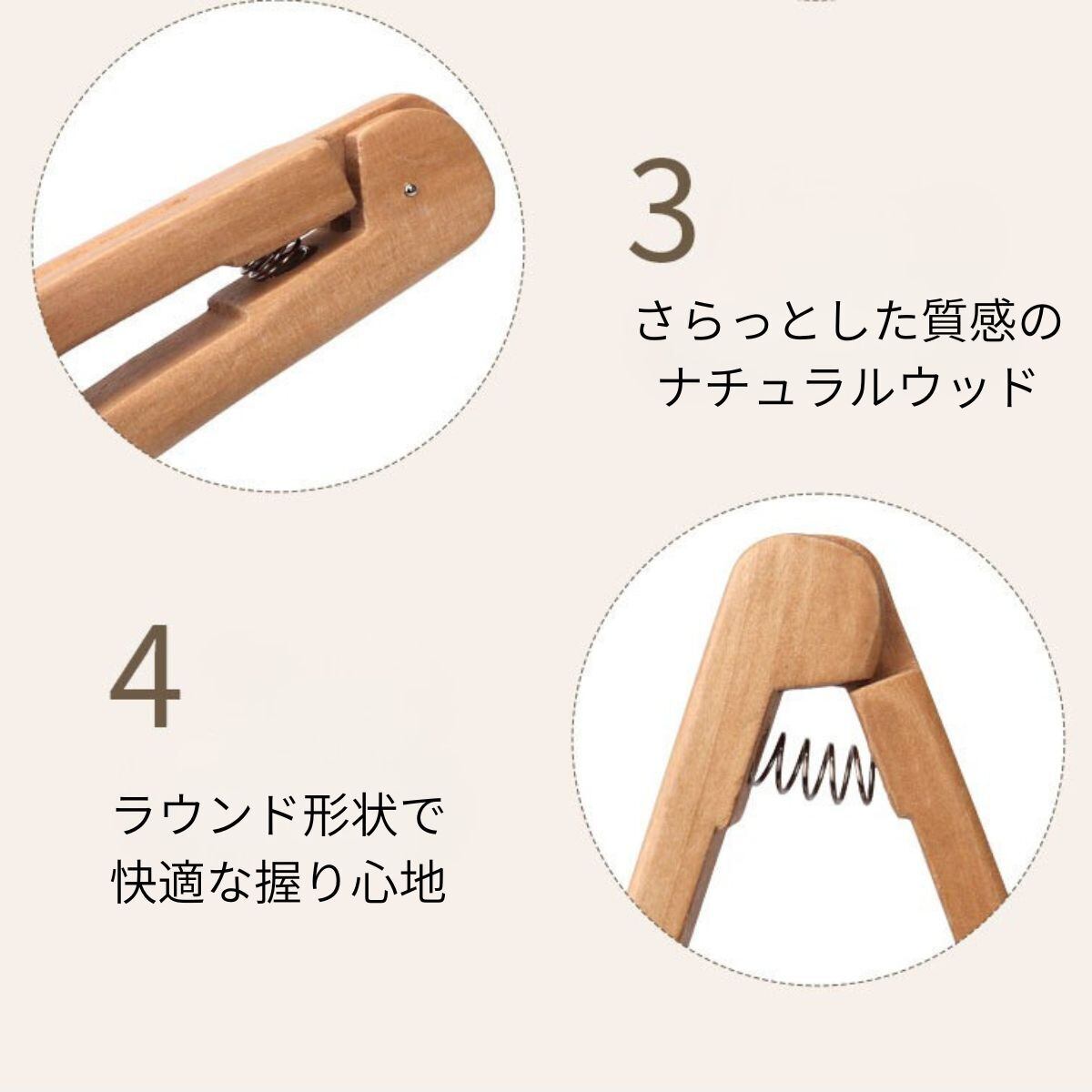 3

さらっとした質感の
ナチュラルウッド

4

ラウンド形状で
快適な握り心地