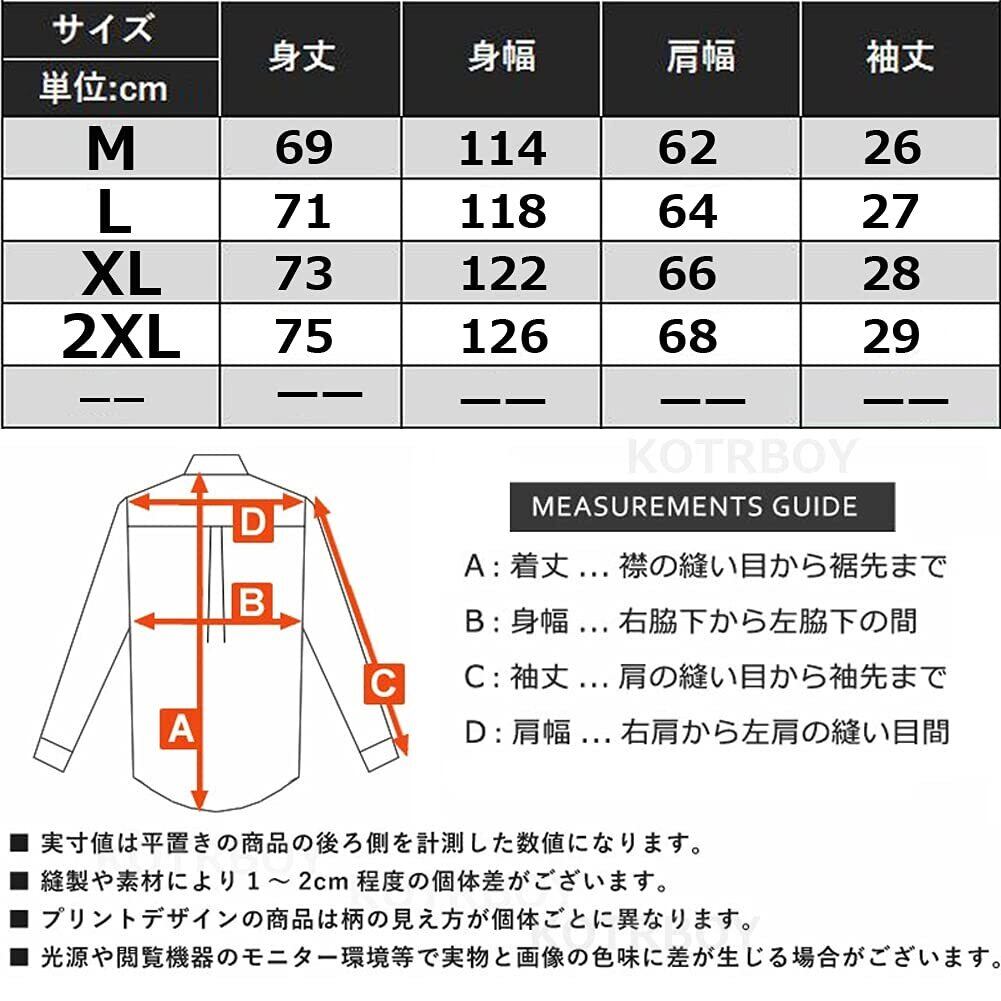 | サイズ 単位:cm | 身丈 | 身幅 | 肩幅 | 袖丈 |
|---|---|---|---|---|
| M | 69 | 114 | 62 | 26 |
| L | 71 | 118 | 64 | 27 |
| XL | 73 | 122 | 66 | 28 |
| 2XL | 75 | 126 | 68 | 29 |
| —— | —— | —— | —— | —— |

KOTRBOY

D
B
C
A

MEASUREMENTS GUIDE

A : 着丈 ... 襟の縫い目から裾先まで
B : 身幅 ... 右脇下から左脇下の間
C : 袖丈 ... 肩の縫い目から袖先まで
D : 肩幅 ... 右肩から左肩の縫い目間

■ 実寸値は平置きの商品の後ろ側を計測した数値になります。
■ 縫製や素材により 1 ~ 2cm 程度の個体差がございます。
■ プリントデザインの商品は柄の見え方が個体ごとに異なります。
■ 光源や閲覧機器のモニター環境等で実物と画像の色味に差が生じる場合がございます。

KOTRBOY