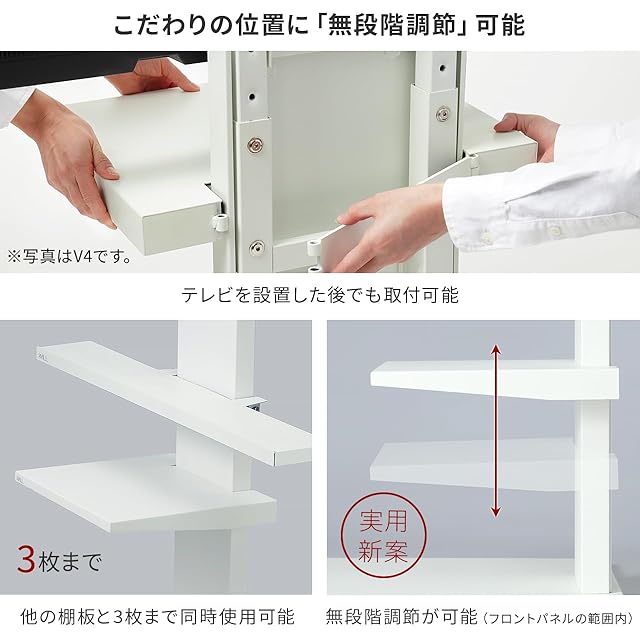 こだわりの位置に「無段階調節」可能

※写真はV4です。

テレビを設置した後でも取付可能

3枚まで

実用新案

他の棚板と3枚まで同時使用可能

無段階調節が可能（フロントパネルの範囲内）