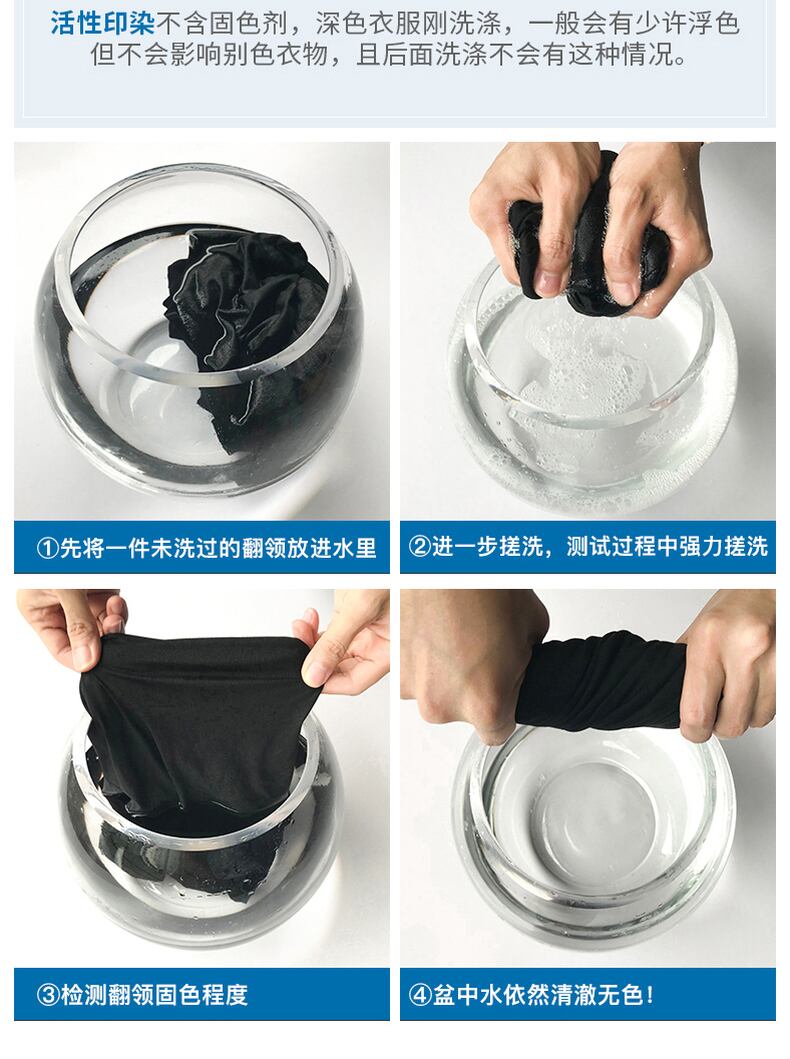 活性印染不含固色剂，深色衣服刚洗涤，一般会有少许浮色但不会影响别色衣物，且后面洗涤不会有这种情况。

①先将一件未洗过的翻领放进水里

②进一步搓洗，测试过程中强力搓洗

③检测翻领固色程度

④盆中水依然清澈无色！