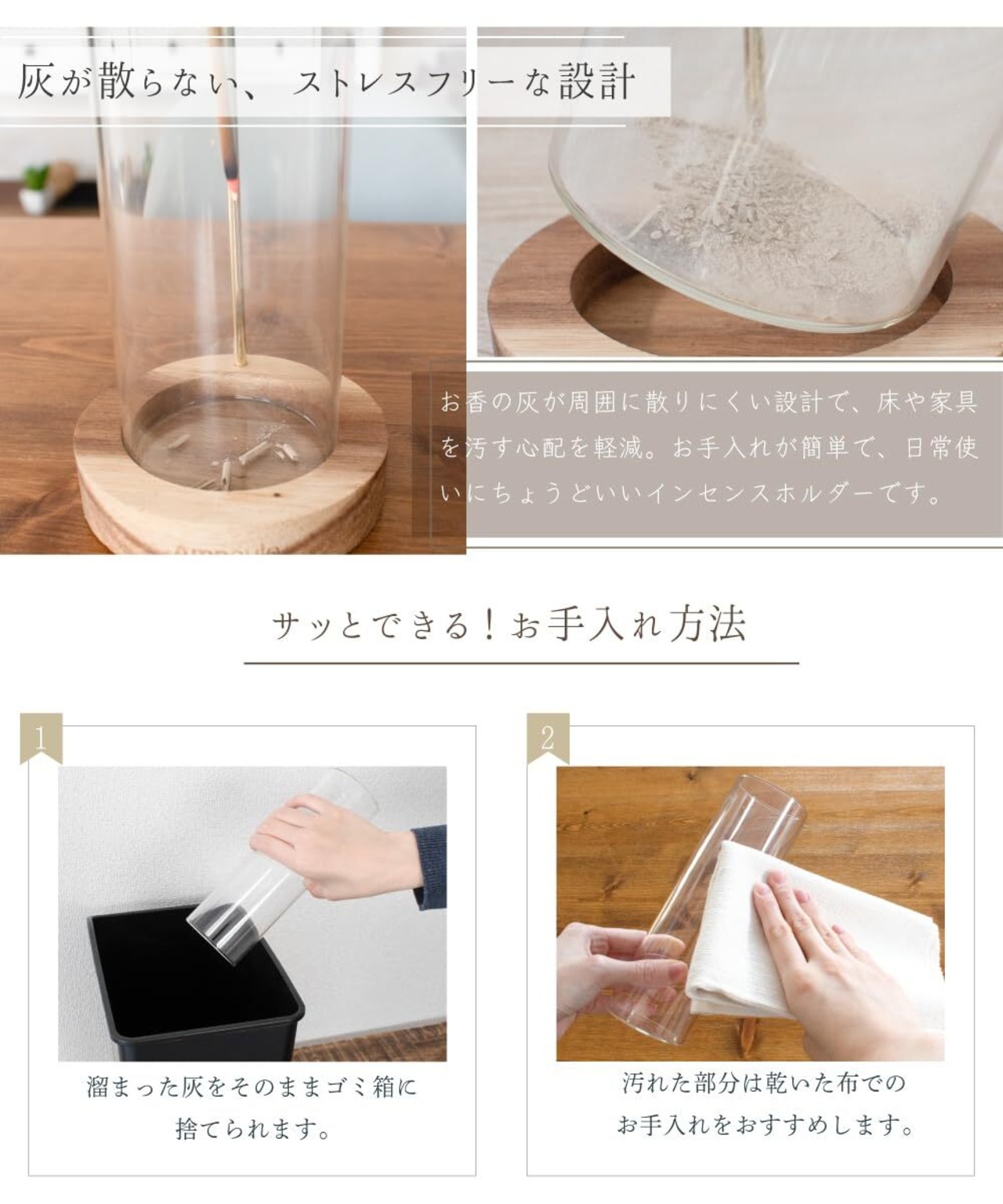 灰が散らない、ストレスフリーな設計

お香の灰が周囲に散りにくい設計で、床や家具を汚す心配を軽減。お手入れが簡単で、日常使いにちょうどいいインセンスホルダーです。

サッとできる！お手入れ方法

1

溜まった灰をそのままゴミ箱に捨てられます。

2

汚れた部分は乾いた布でのお手入れをおすすめします。