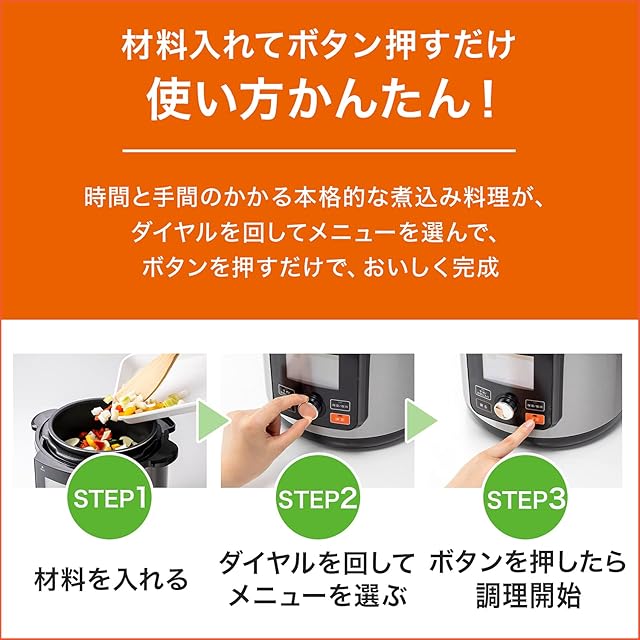 材料入れてボタン押すだけ
使い方かんたん！

時間と手間のかかる本格的な煮込み料理が、ダイヤルを回してメニューを選んで、ボタンを押すだけで、おいしく完成

STEP1
材料を入れる

STEP2
ダイヤルを回してメニューを選ぶ

STEP3
ボタンを押したら調理開始